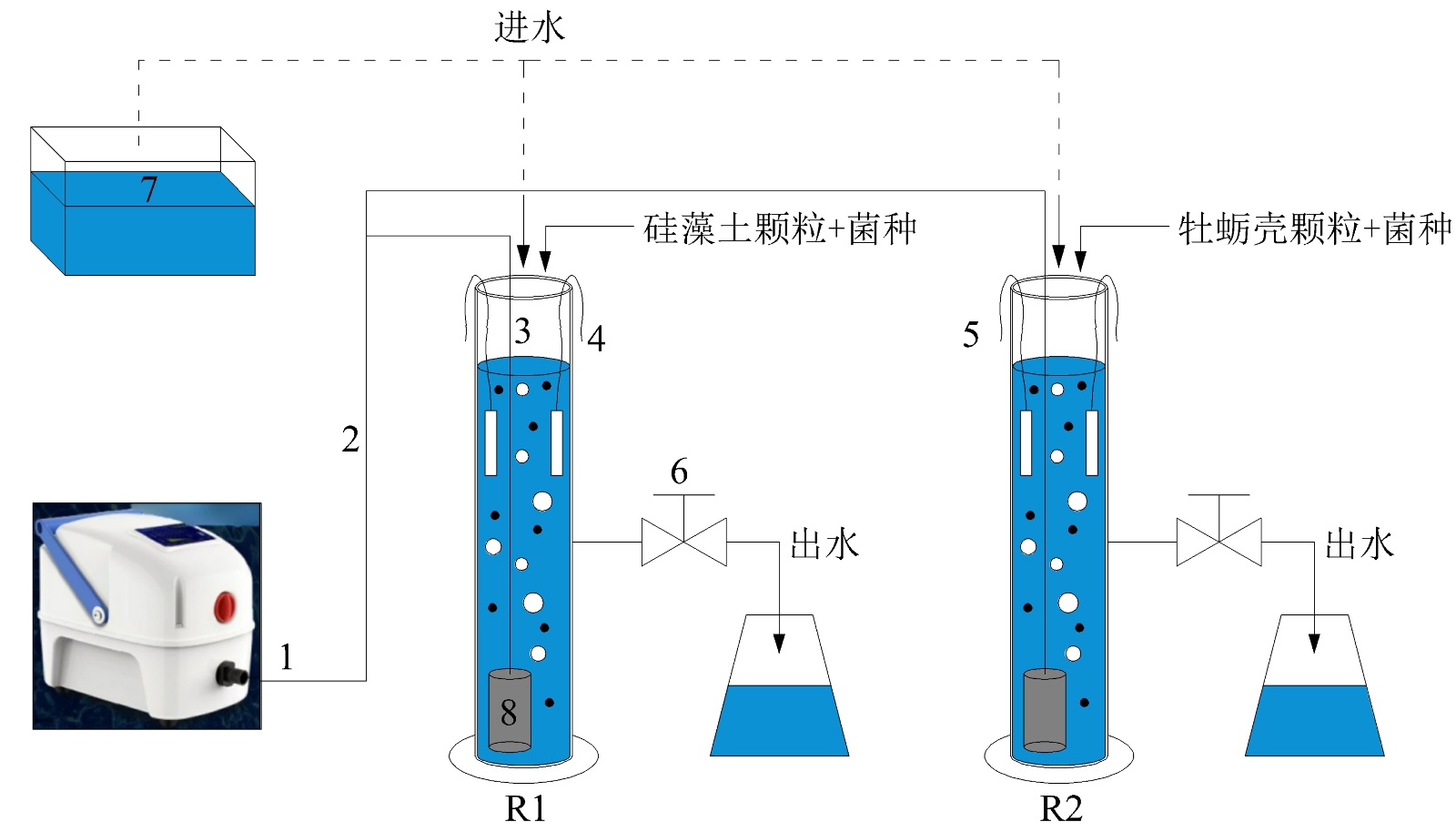 进水

7

硅藻土颗粒+菌种

牡蛎壳颗粒+菌种

3

4

5

2

6

出水

出水

1

8

R1

R2