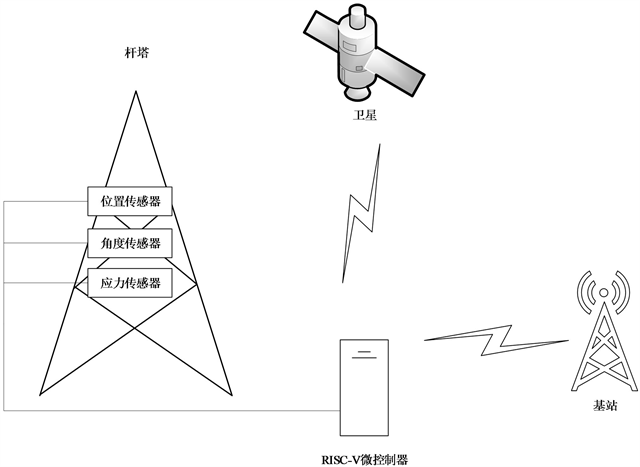 杆塔

卫星

位置传感器

角度传感器

应力传感器

基站

RISC-V微控制器