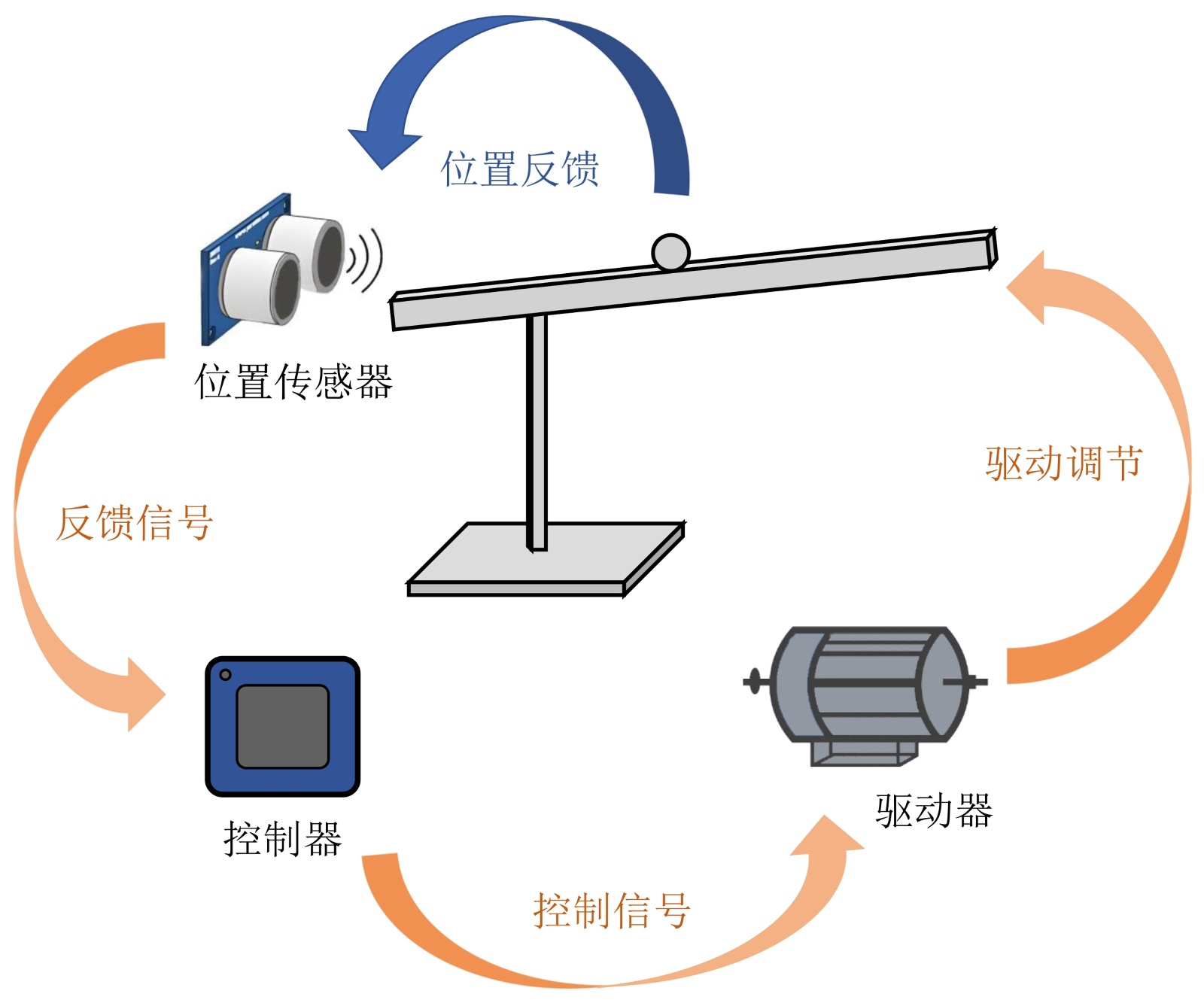 位置反馈

位置传感器

驱动调节

反馈信号

控制器

驱动器

控制信号