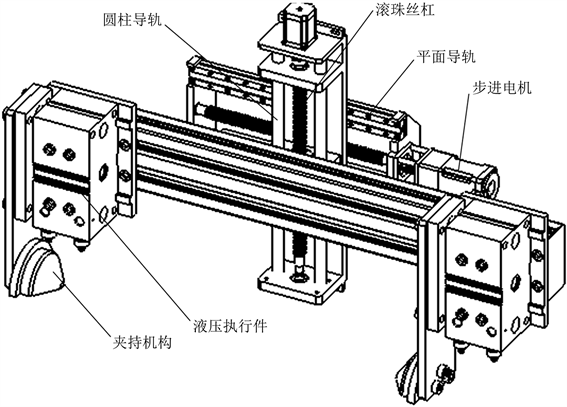 圆柱导轨
滚珠丝杠
平面导轨
步进电机
液压执行件
夹持机构