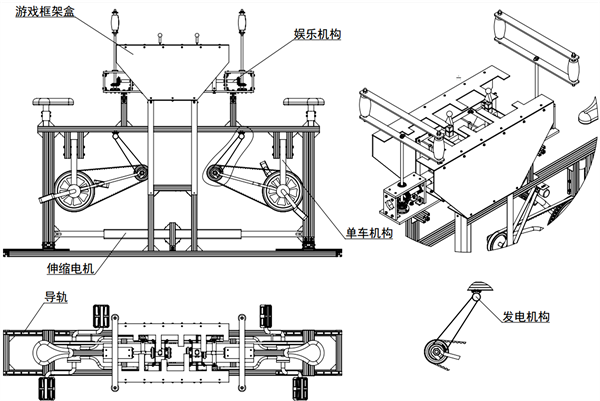 游戏框架盒

娱乐机构

单车机构

伸缩电机

导轨

发电机构