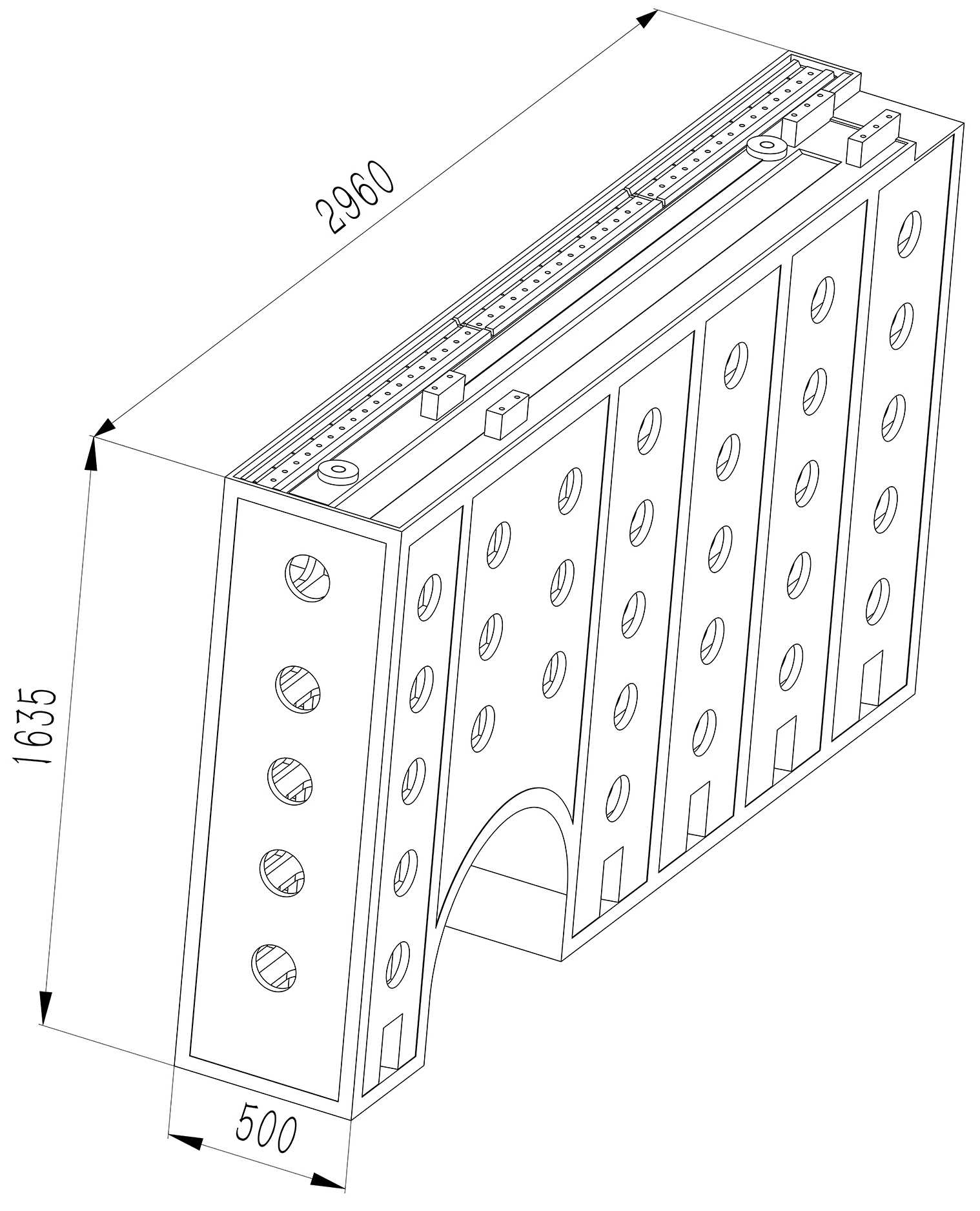 2960
1635
500