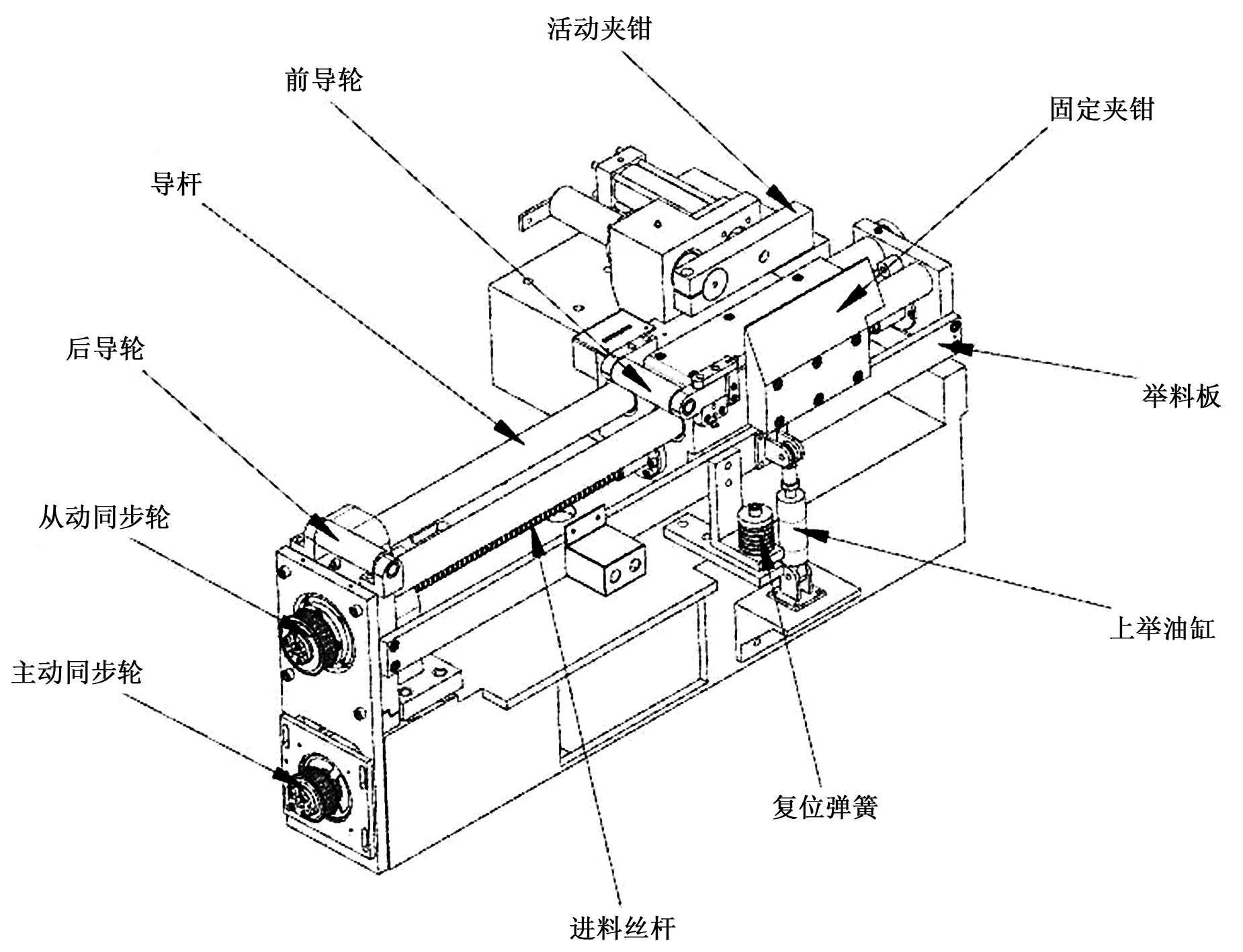 活动夹钳

前导轮

固定夹钳

导杆

后导轮

举料板

从动同步轮

上举油缸

主动同步轮

复位弹簧

进料丝杆