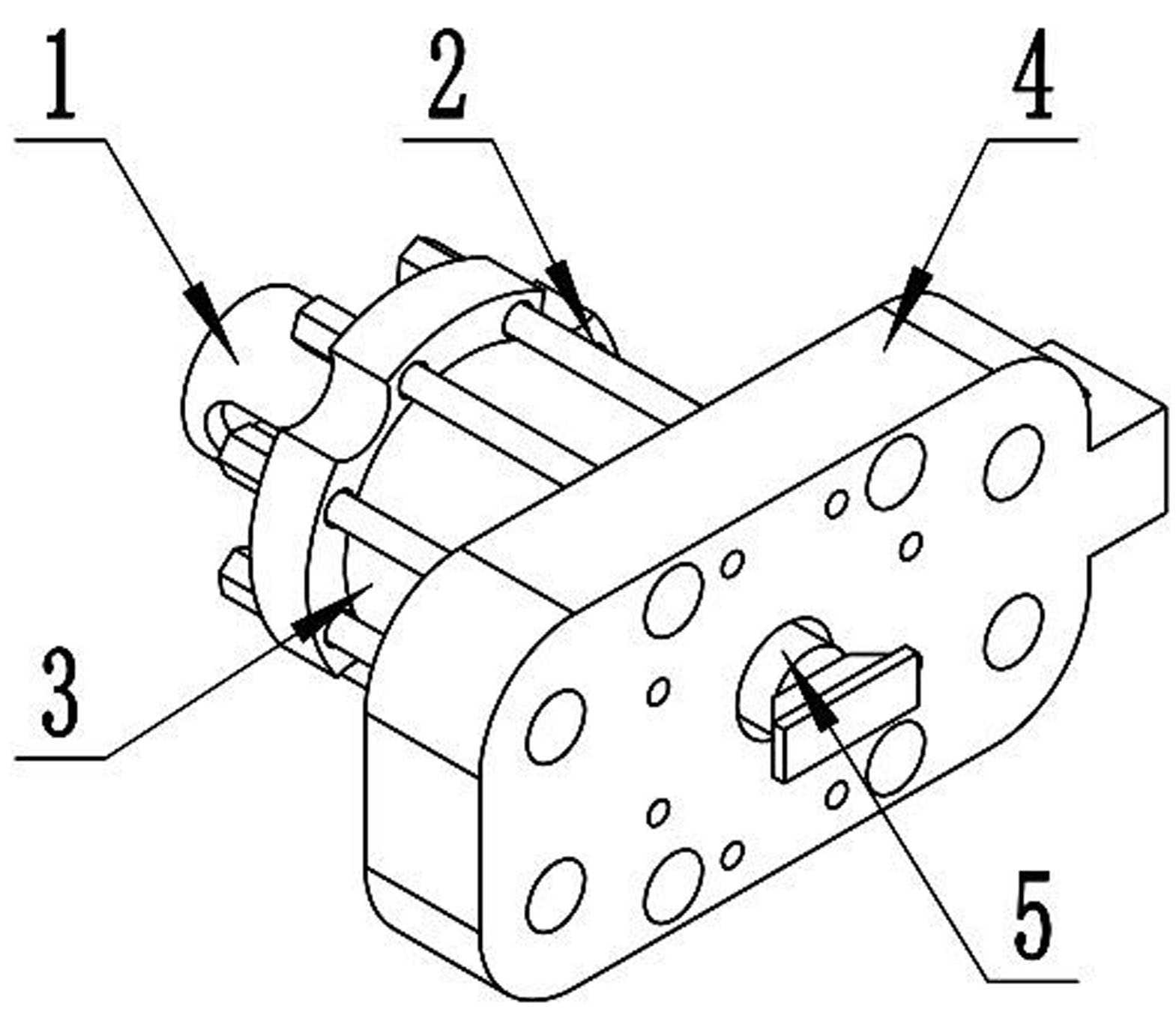 1
2
4
3
5