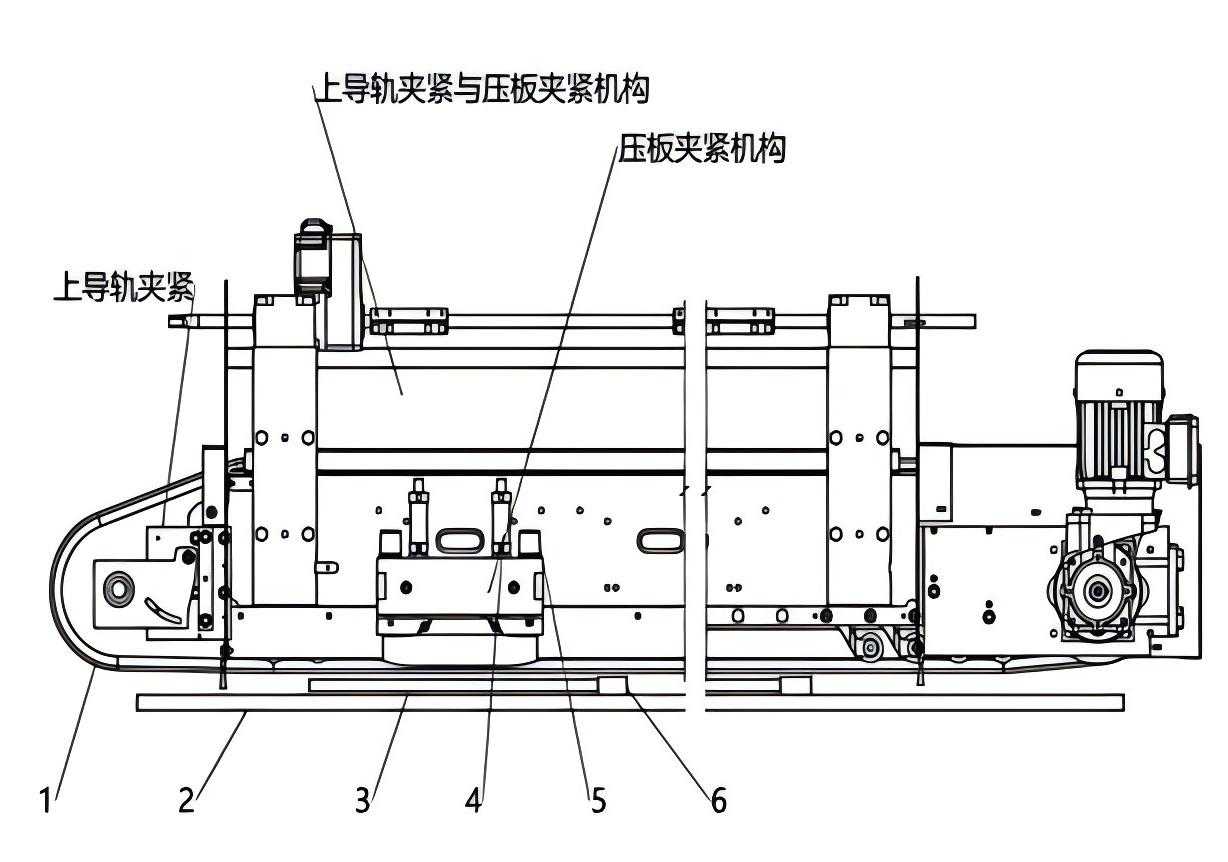 上导轨夹紧与压板夹紧机构

压板夹紧机构

上导轨夹紧

1

2

3

4

5

6