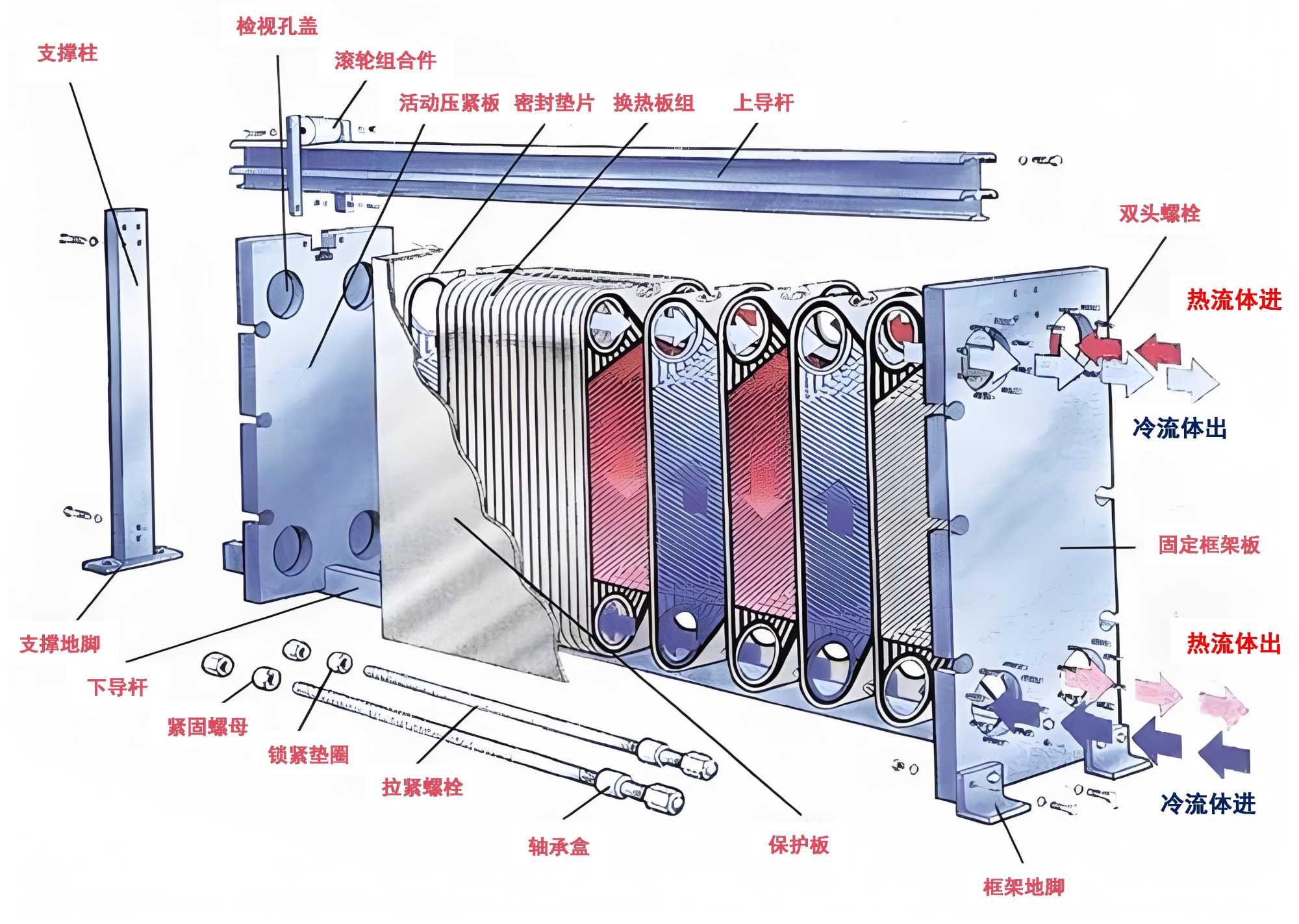 检视孔盖

支撑柱

滚轮组合件

活动压紧板 密封垫片 换热板组 上导杆

双头螺栓

热流体进

冷流体出

固定框架板

热流体出

冷流体进

支撑地脚

下导杆

紧固螺母

锁紧垫圈

拉紧螺栓

轴承盒

保护板

框架地脚