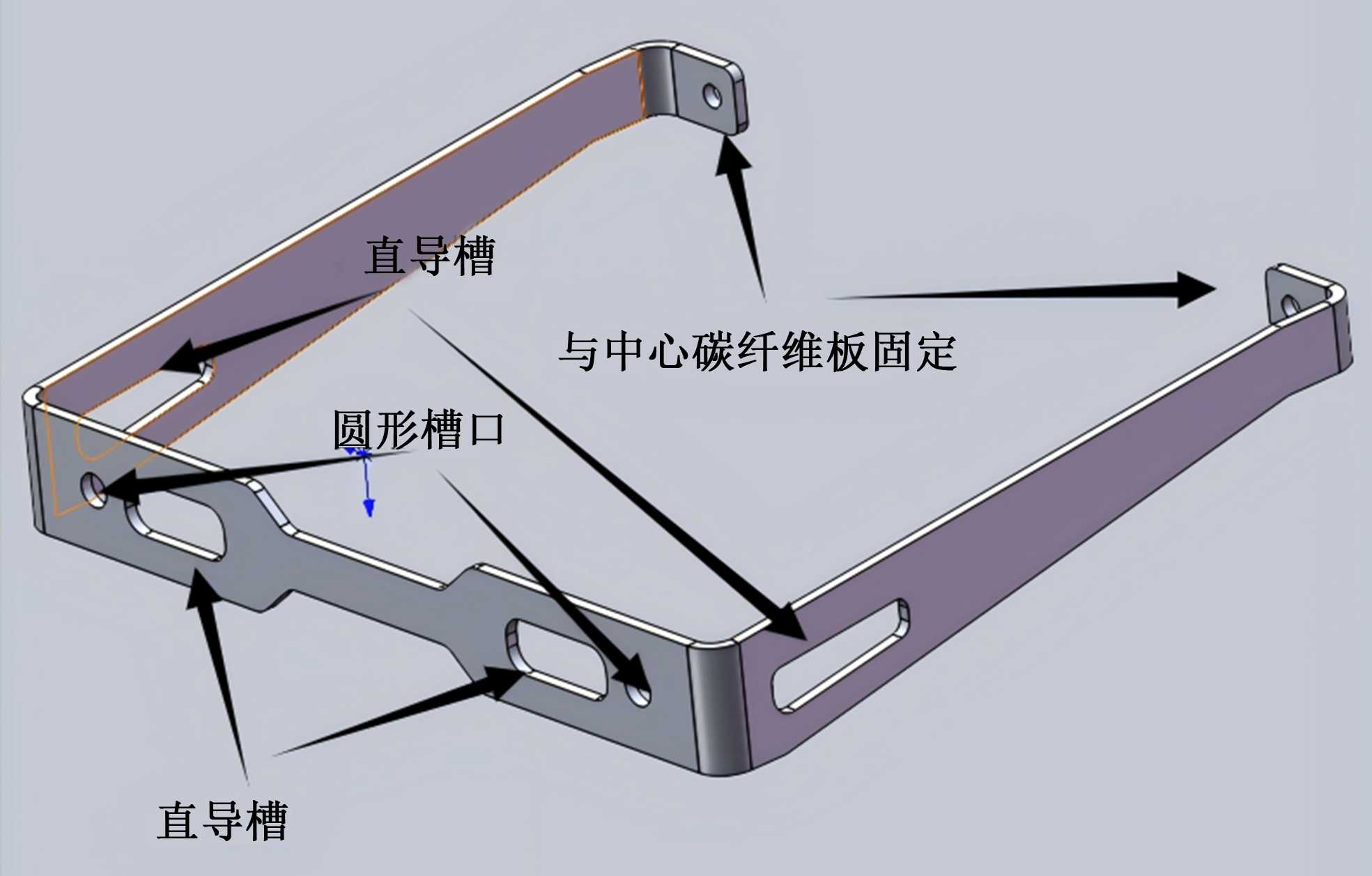 直导槽

与中心碳纤维板固定

圆形槽口

直导槽