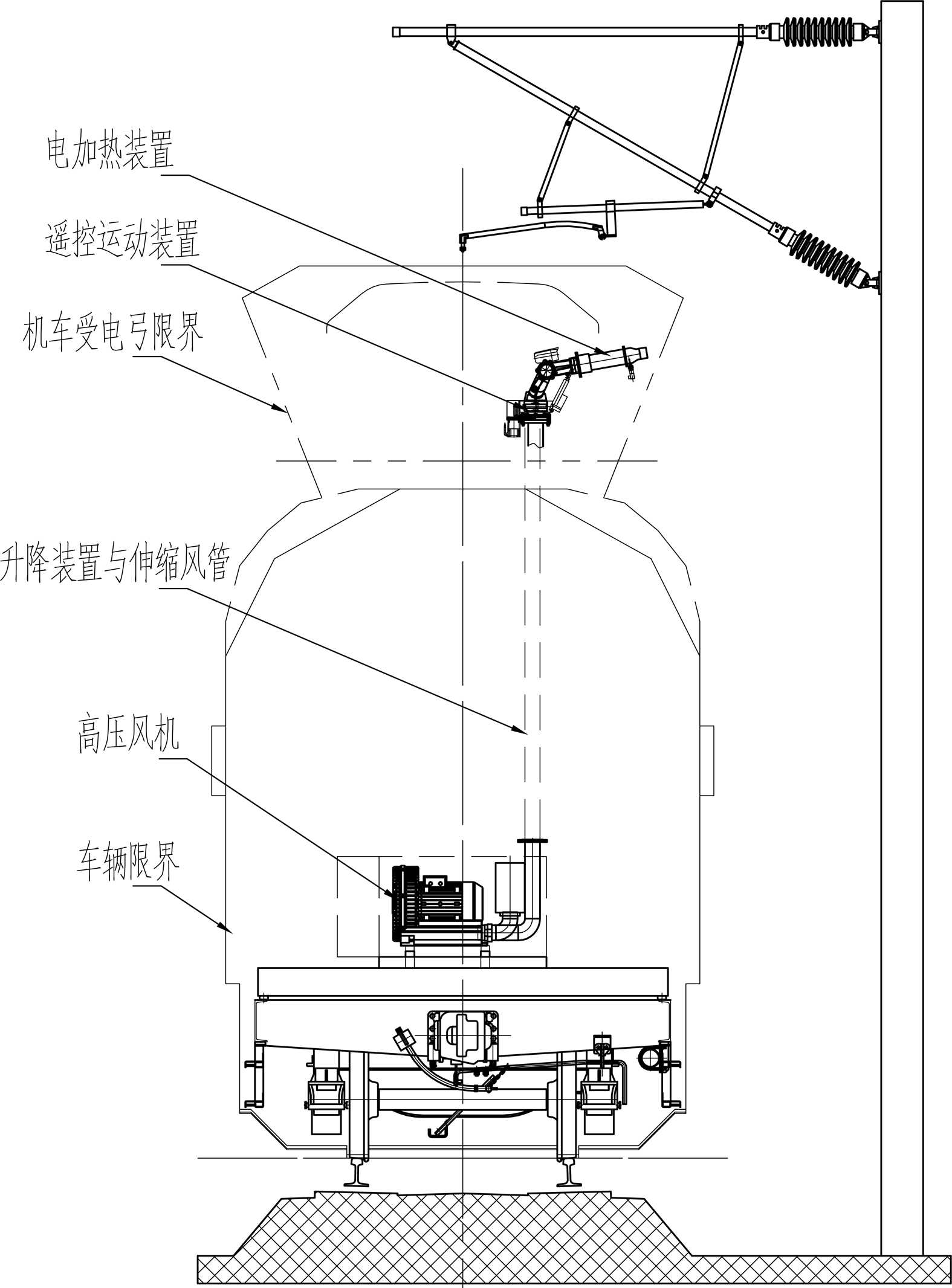 电加热装置

遥控运动装置

机车受电弓限界

升降装置与伸缩风管

高压风机

车辆限界