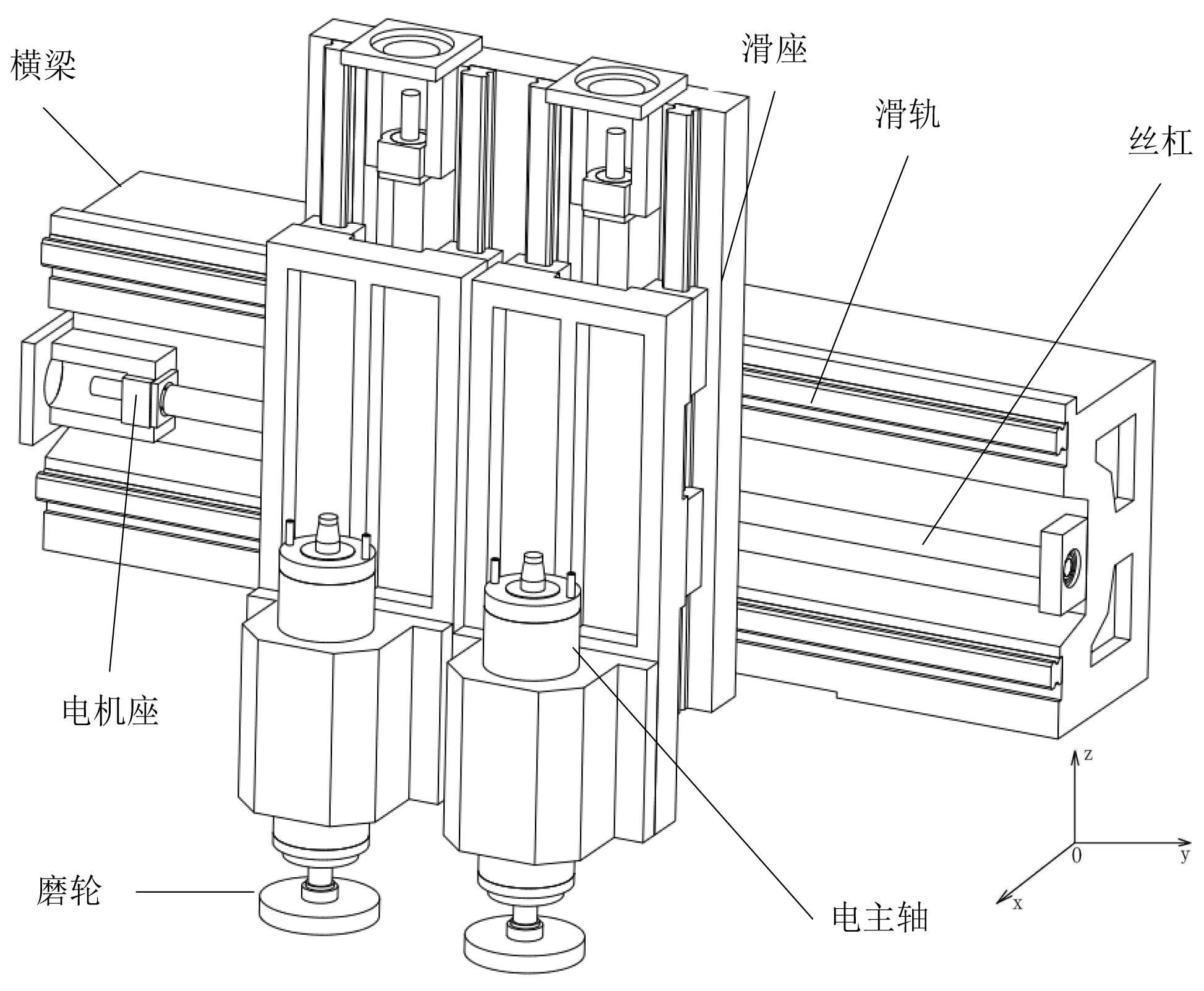 横梁
滑座
滑轨
丝杠
电机座
磨轮
电主轴
z
0
y
x