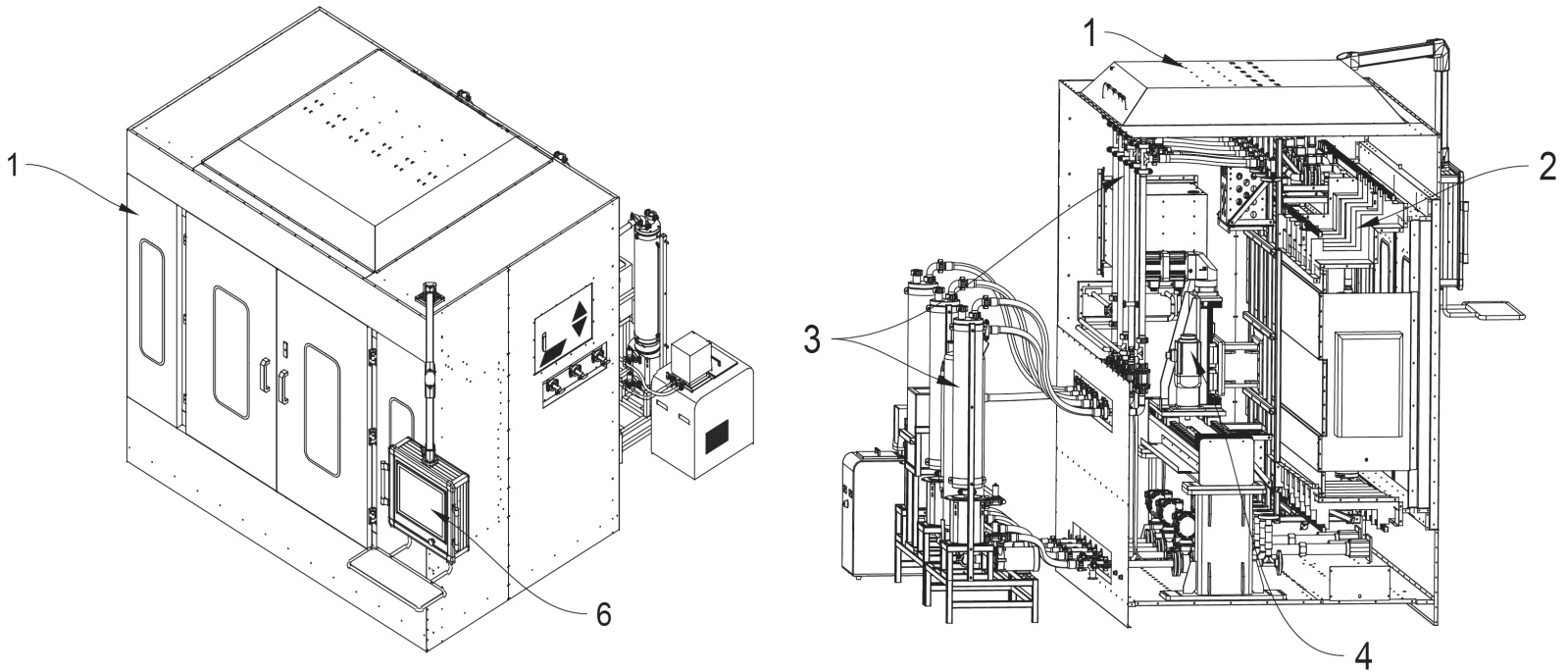 1
6
1
2
3
4