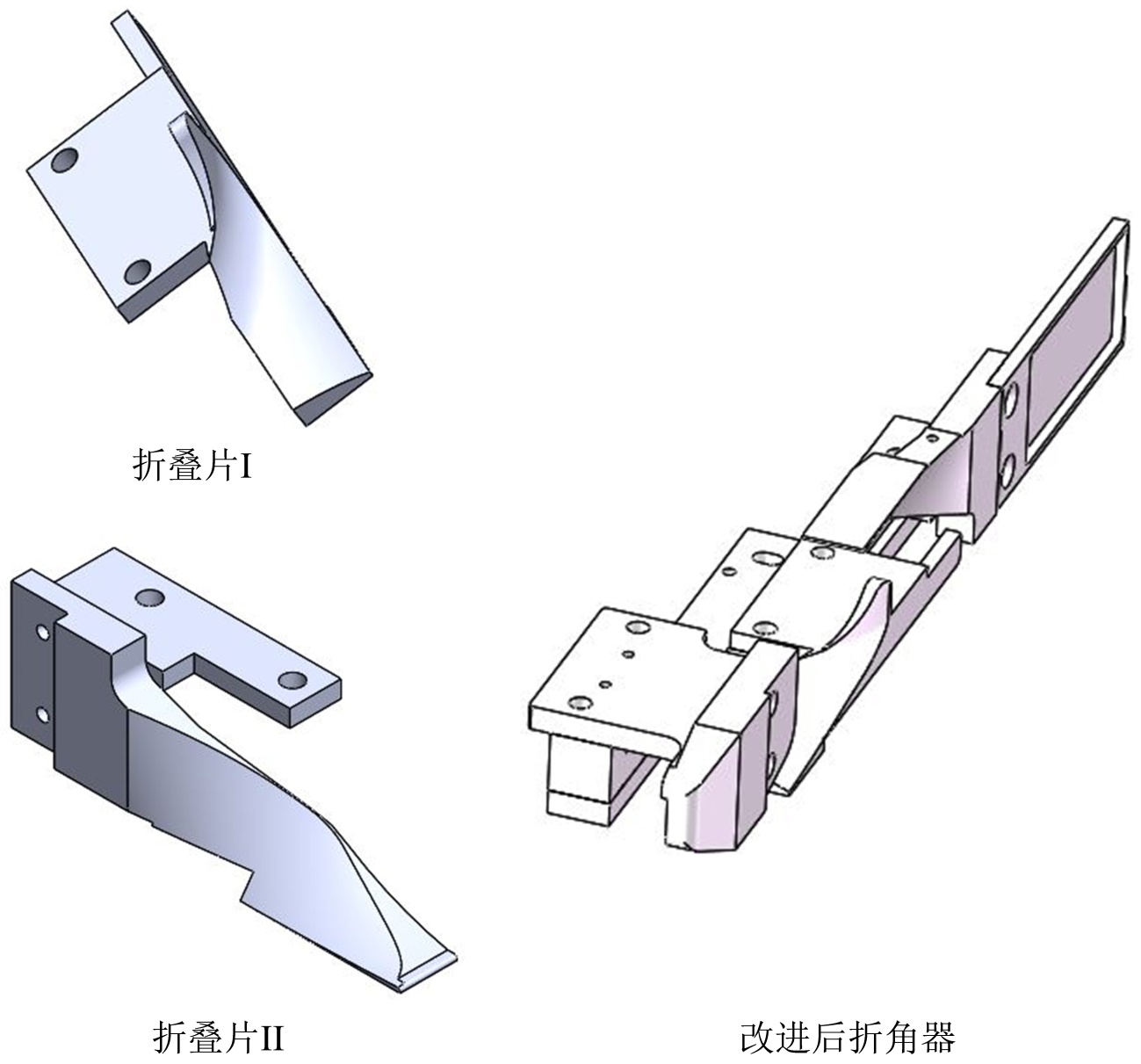 折叠片I

折叠片II

改进后折角器