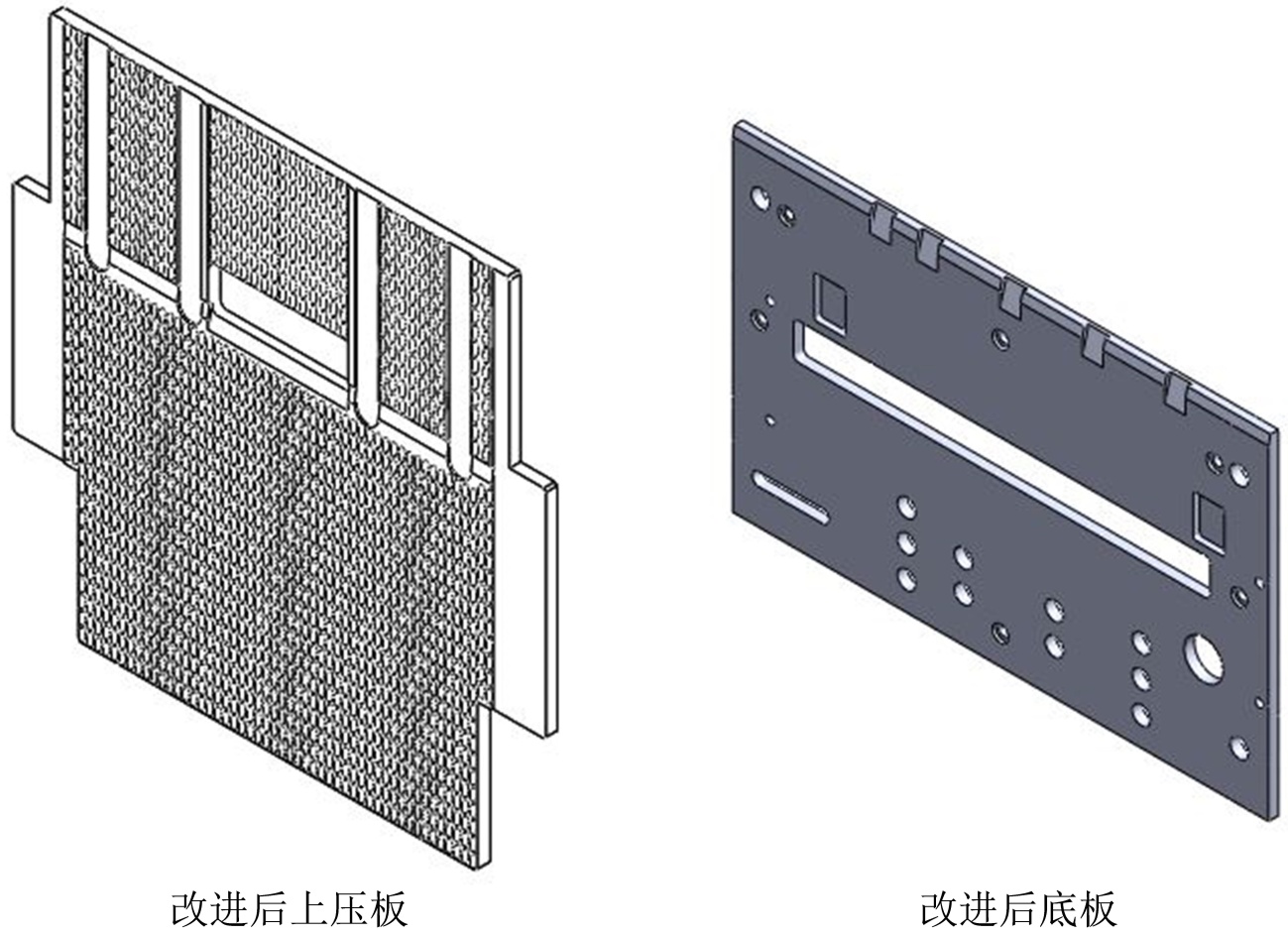 改进后上压板

改进后底板