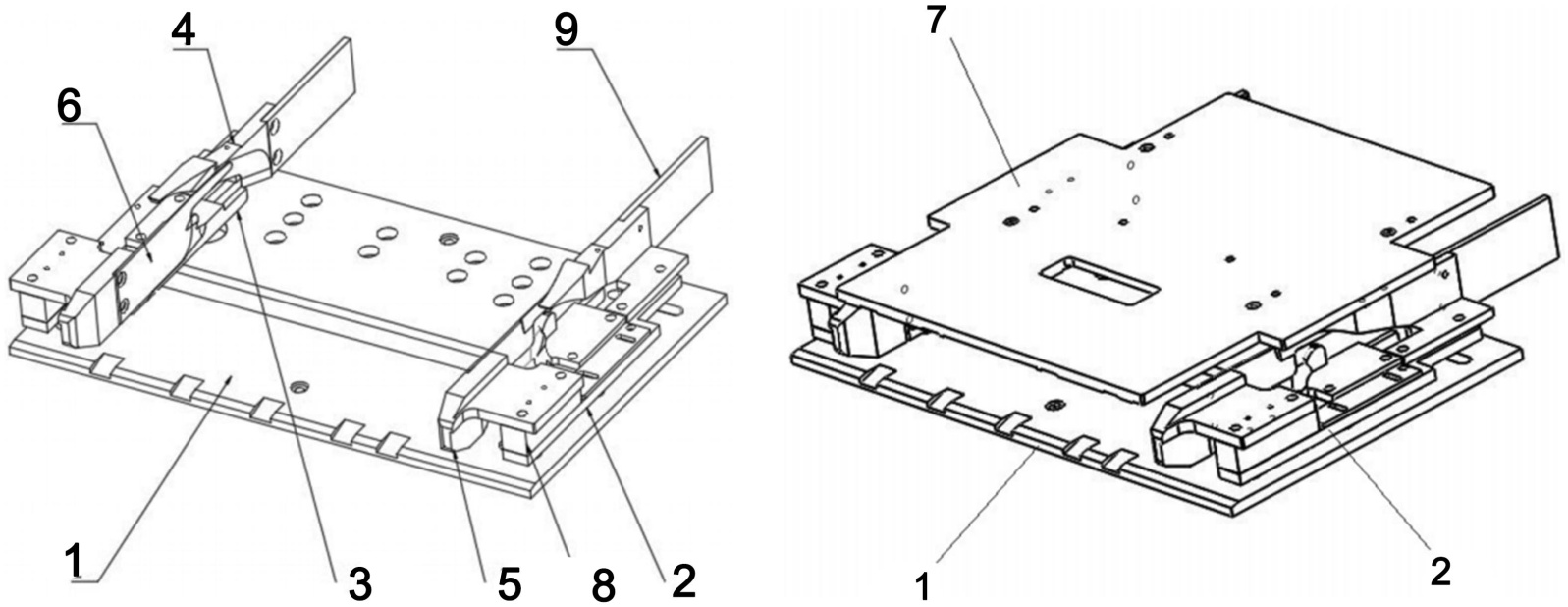 4
9
6
1
3
5
8
2
7
1
2