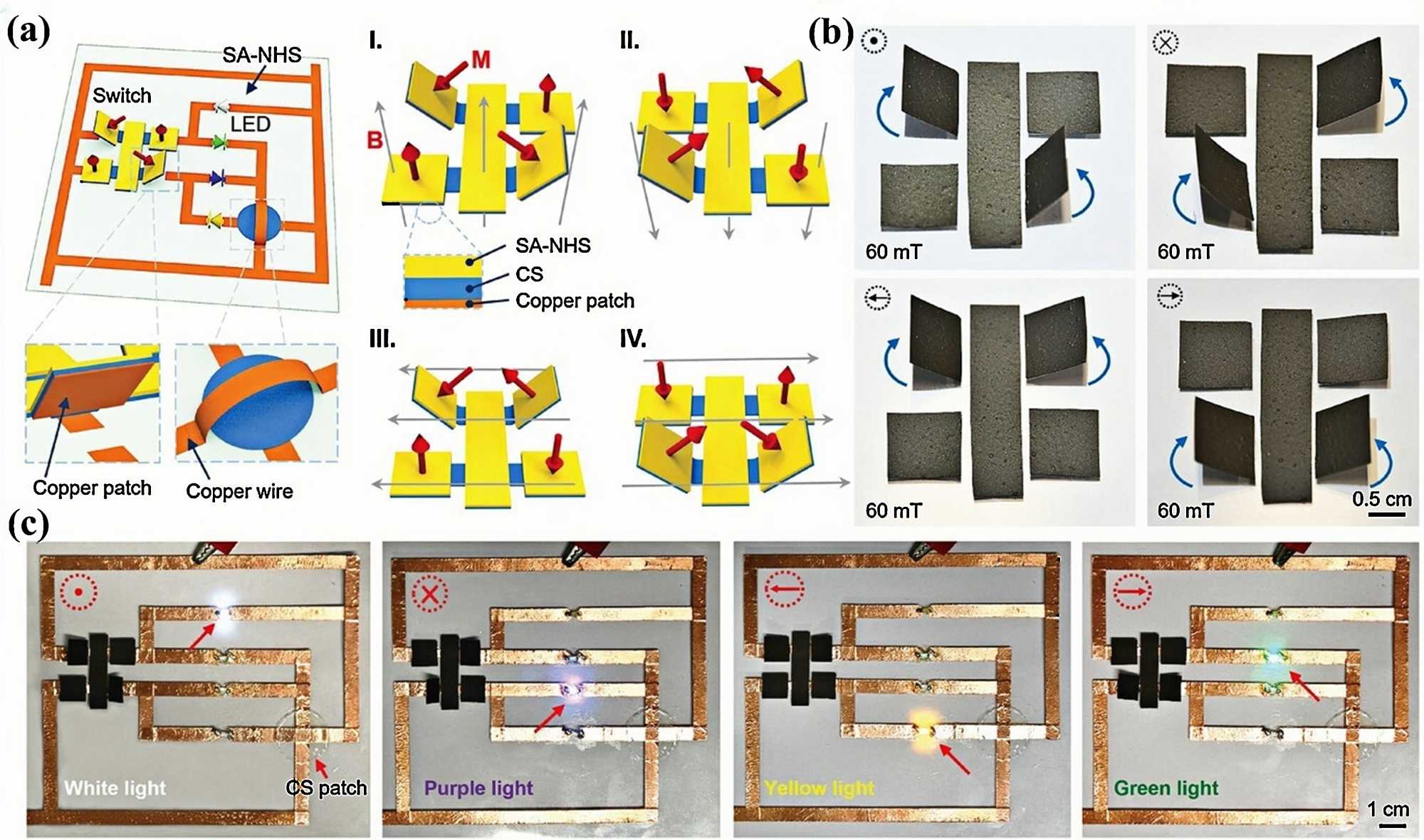 (a)

SA-NHS

Switch

LED

Copper patch

Copper wire

I.

M

B

II.

SA-NHS

CS

Copper patch

III.

IV.

(b)

60 mT

60 mT

60 mT

60 mT

0.5 cm

(c)

White light

CS patch

Purple light

Yellow light

Green light

1 cm