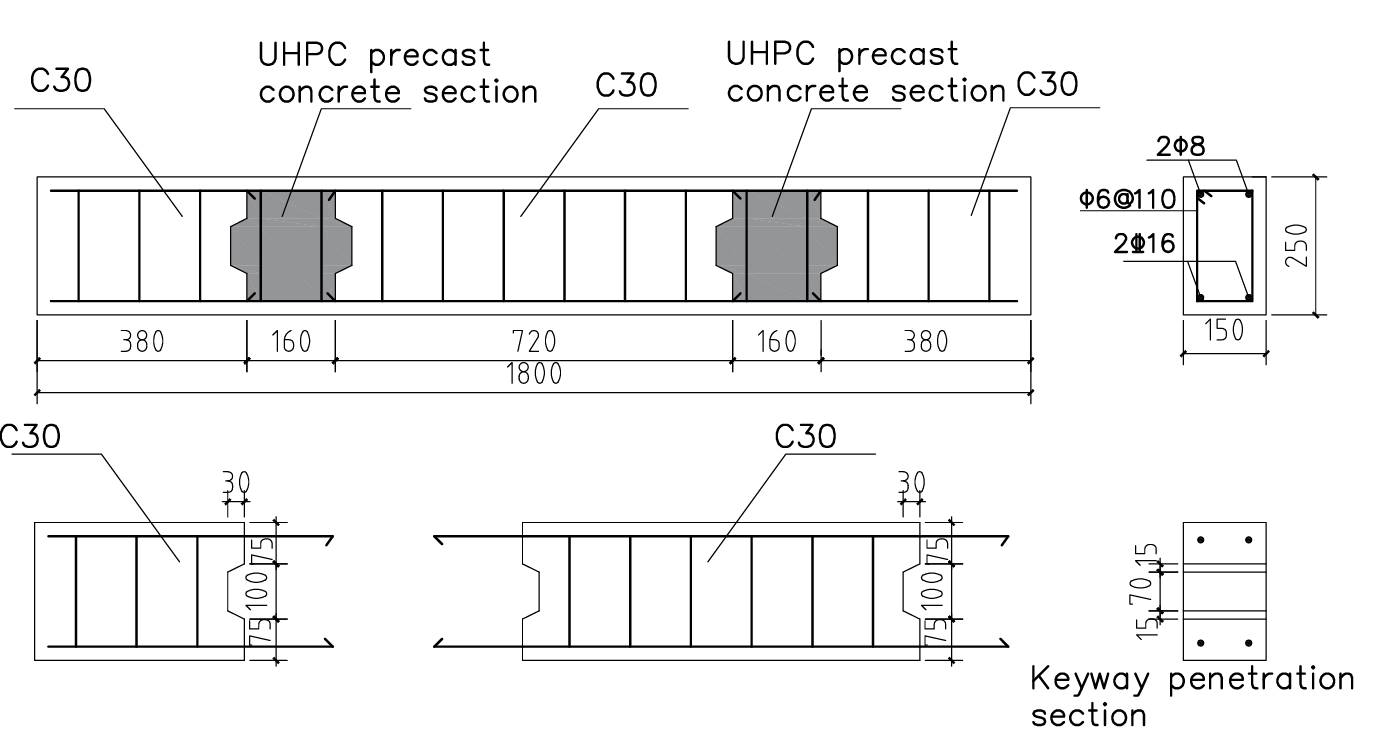 C30
UHPC precast concrete section
C30
UHPC precast concrete section
C30

2Φ8
Φ6@110
2Φ16
250
150

380
160
720
160
380
1800

C30
30
75
100
75

C30
30
75
100
75

15
70
15

Keyway penetration section