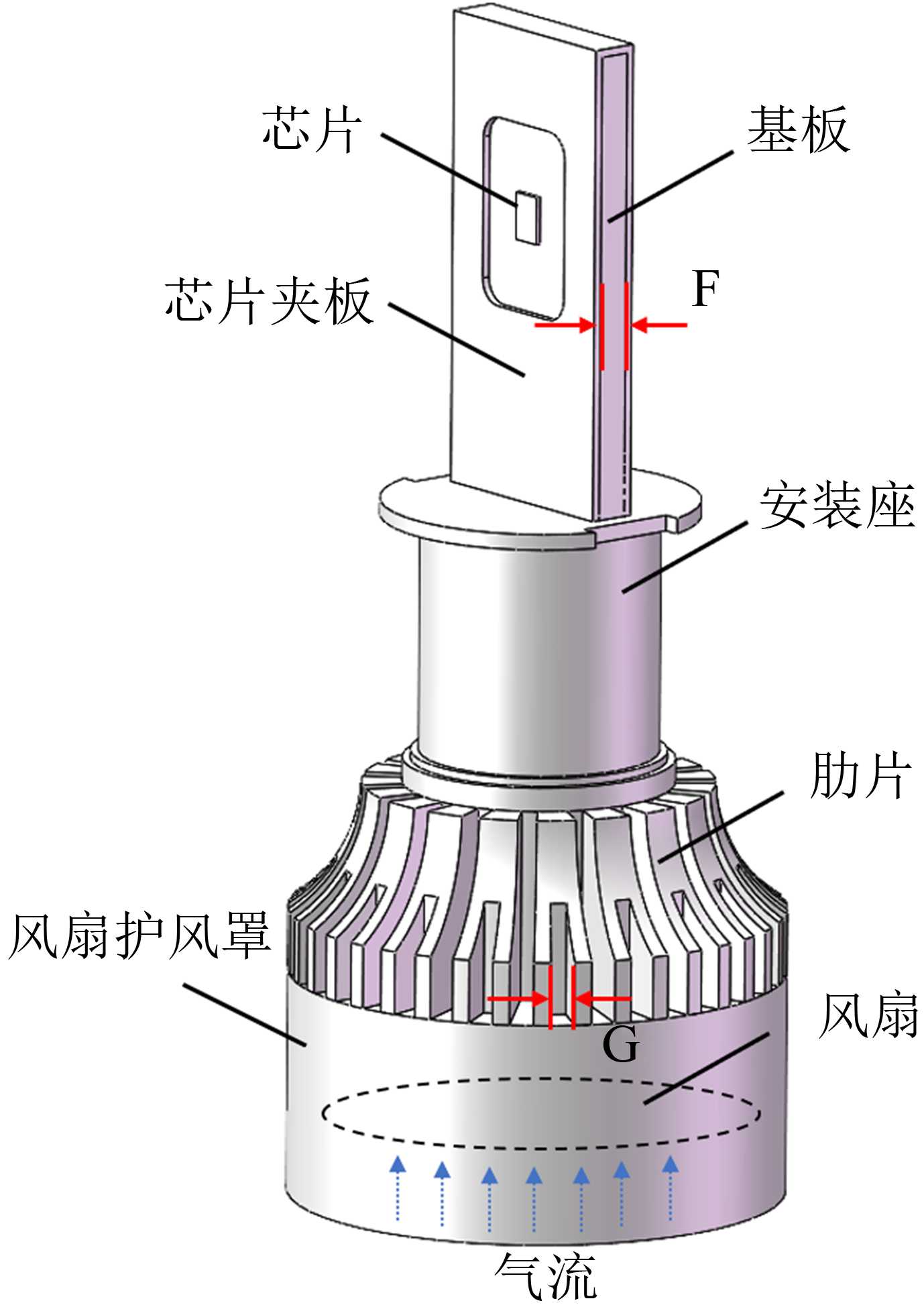 芯片

基板

芯片夹板

F

安装座

肋片

风扇护风罩

风扇

G

气流