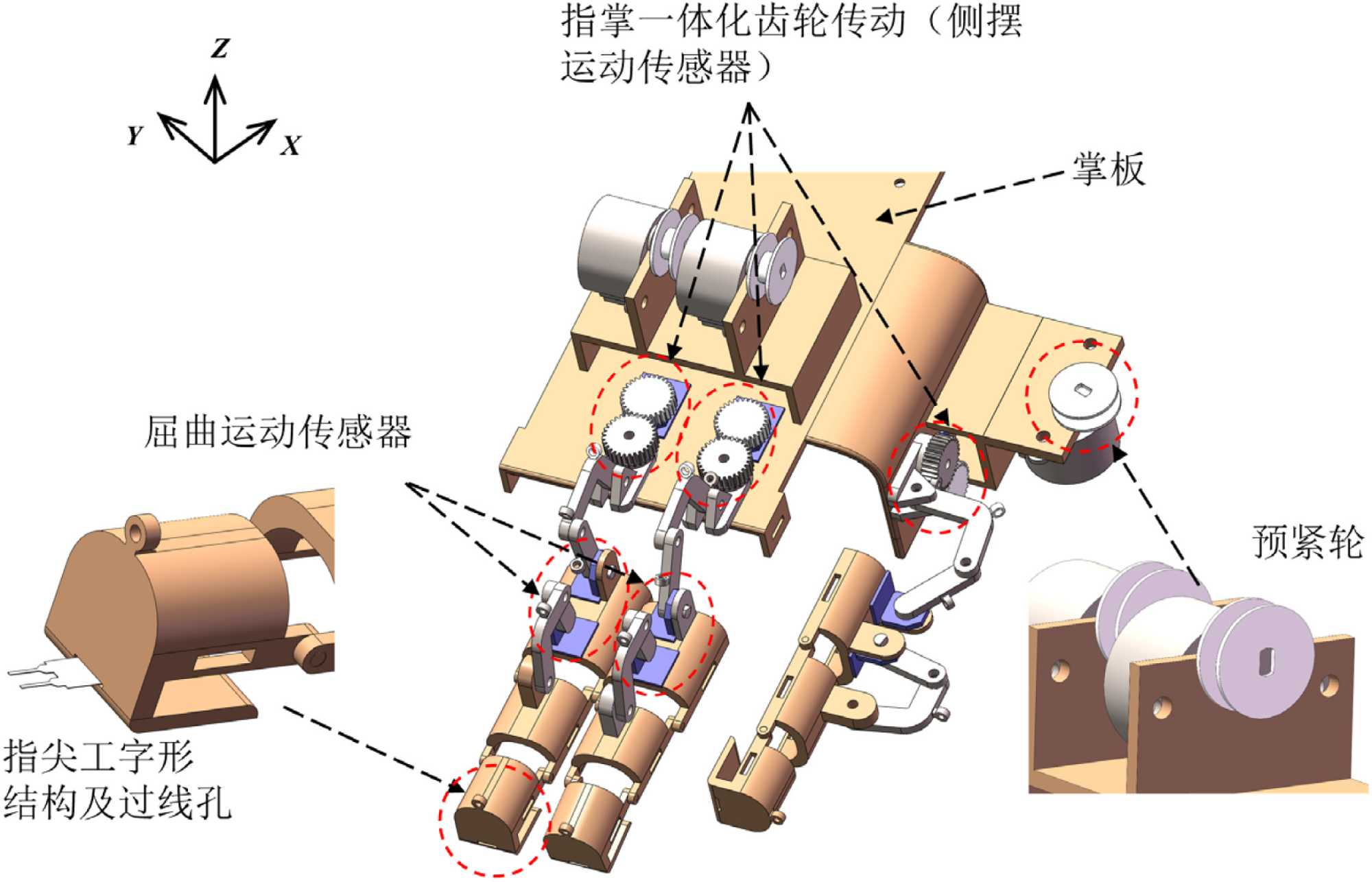 指掌一体化齿轮传动（侧摆运动传感器）

Z

Y

X

掌板

屈曲运动传感器

预紧轮

指尖工字形结构及过线孔