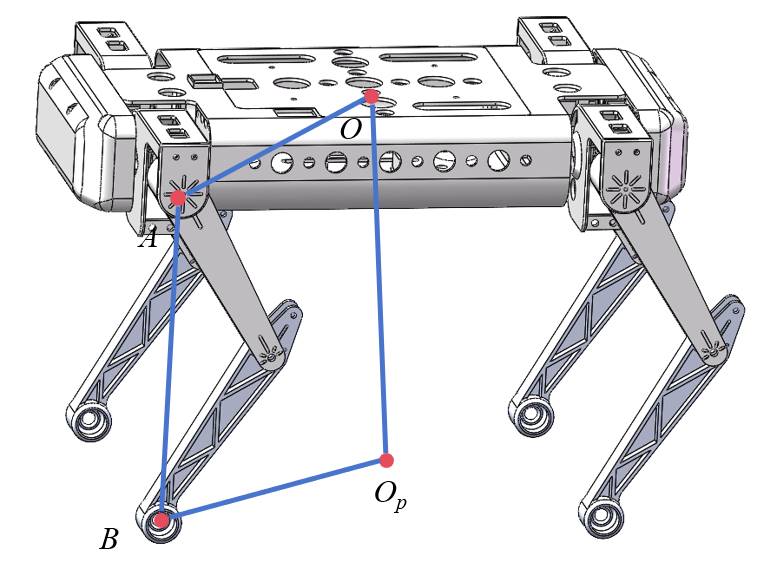 $O$

$A$

$O_p$

$B$