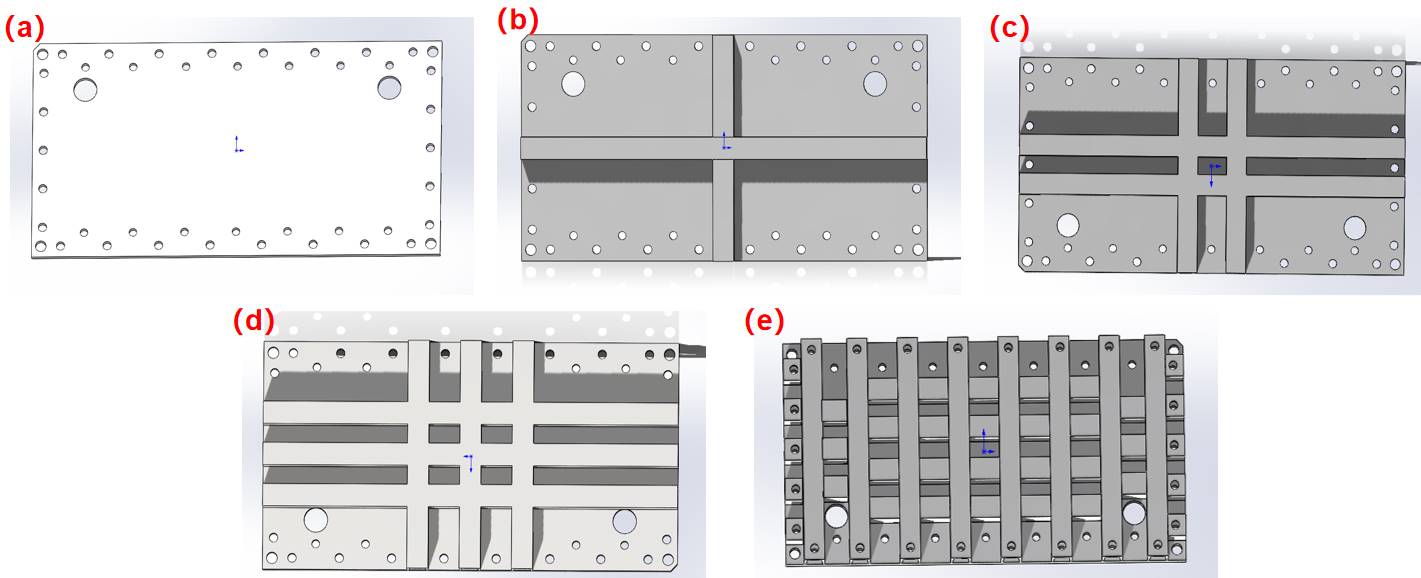 (a)
(b)
(c)
(d)
(e)