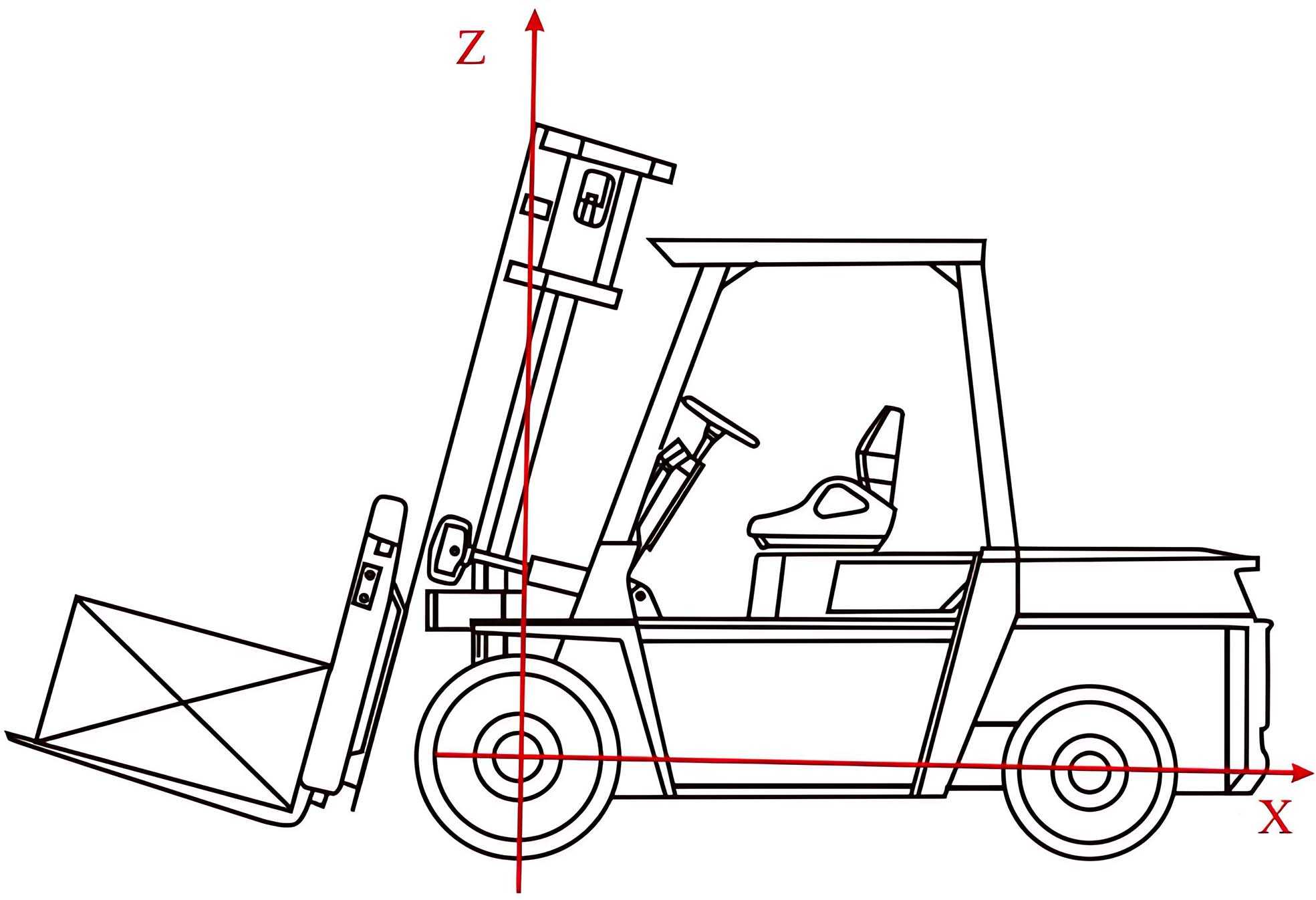 Z

X