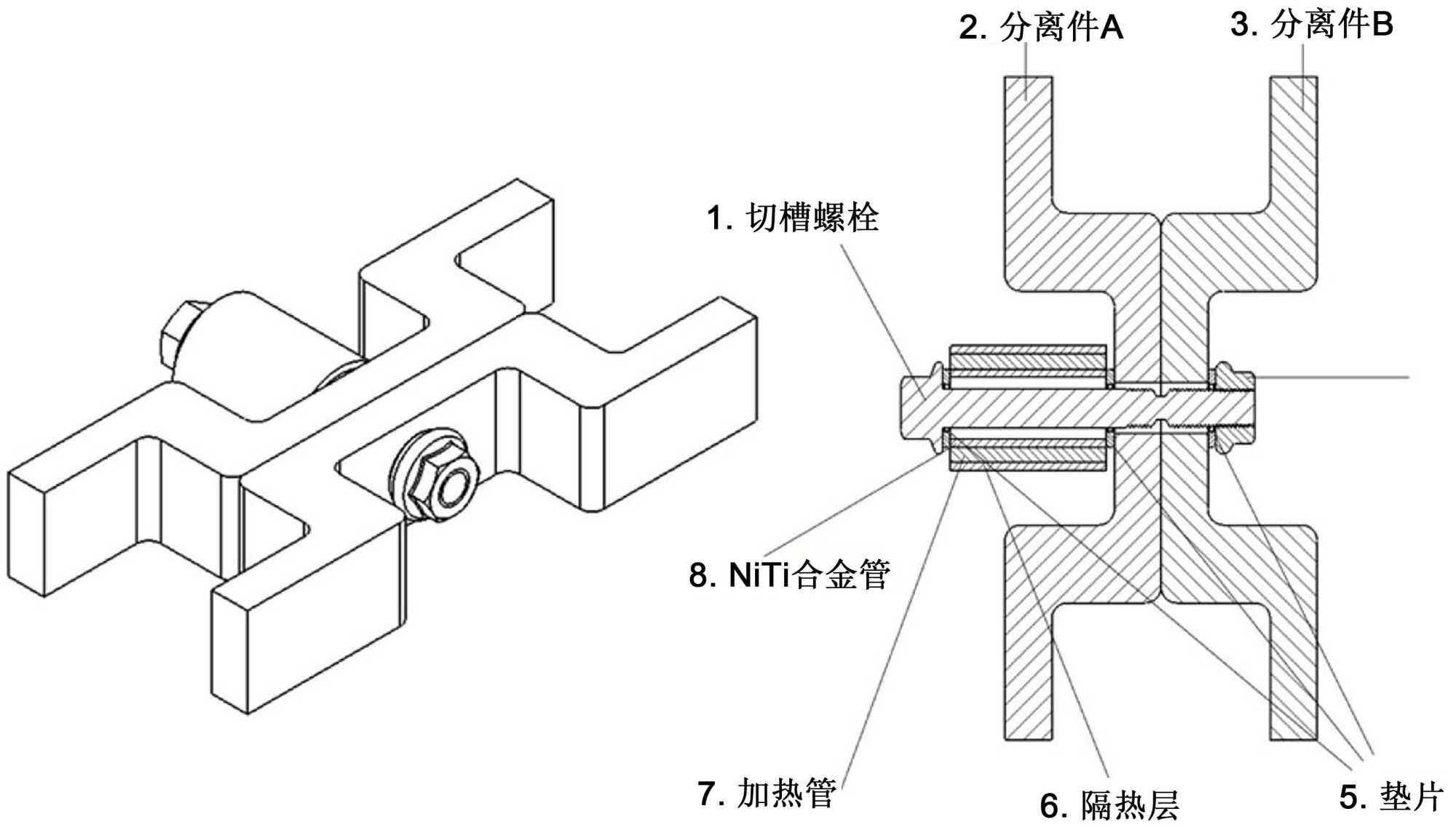 2. 分离件A

3. 分离件B

1. 切槽螺栓

8. NiTi合金管

7. 加热管

6. 隔热层

5. 垫片