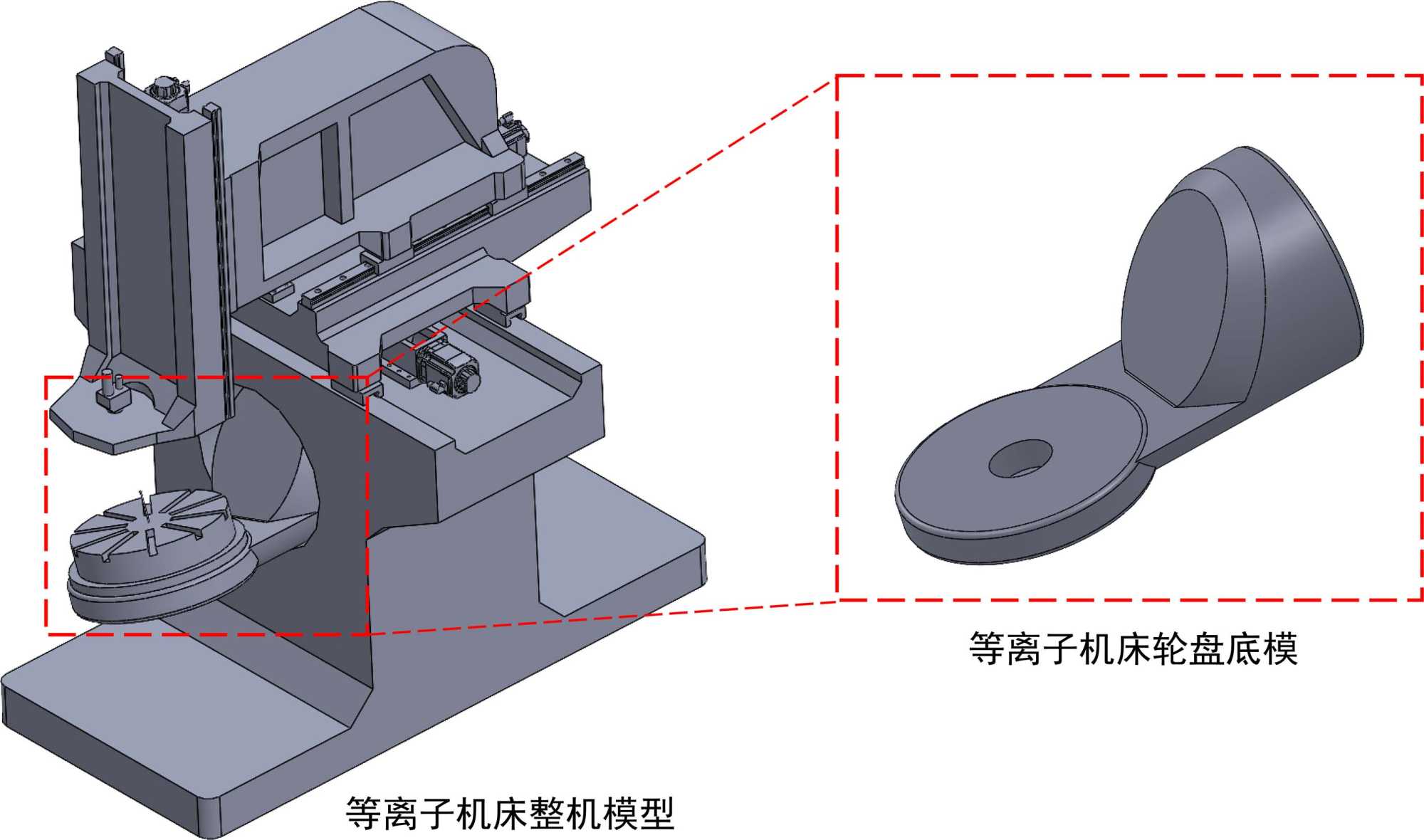 等离子机床轮盘底模

等离子机床整机模型