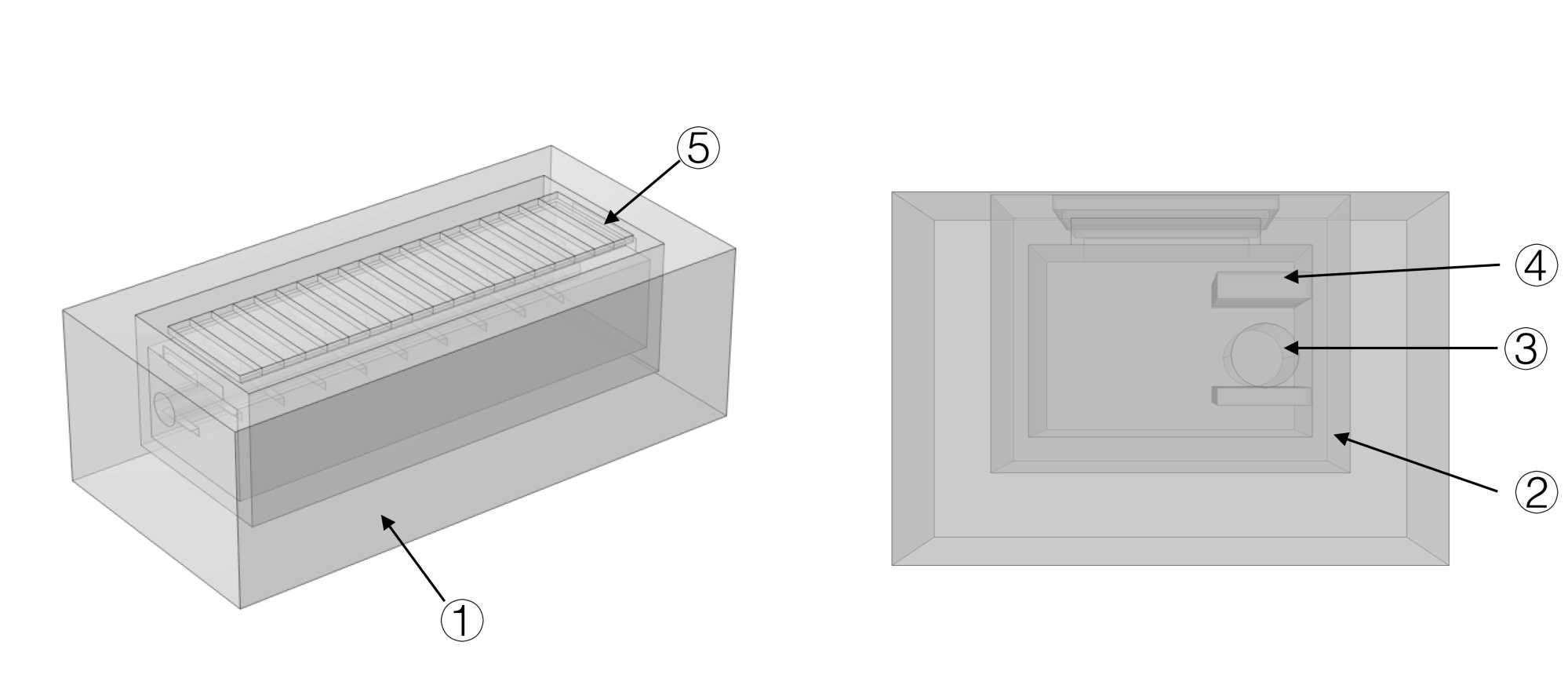 ⑤
①
④
③
②