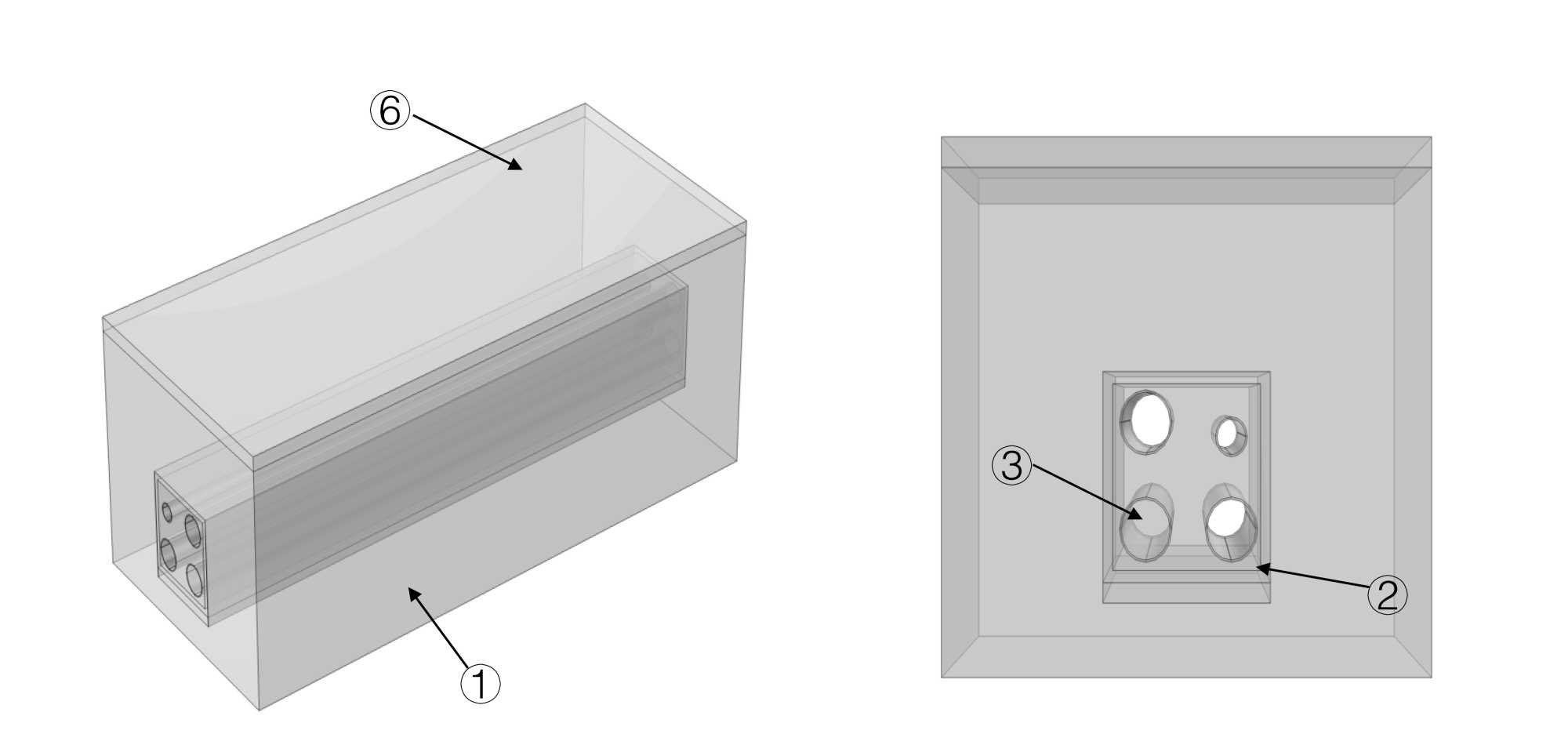 ⑥
①
③
②