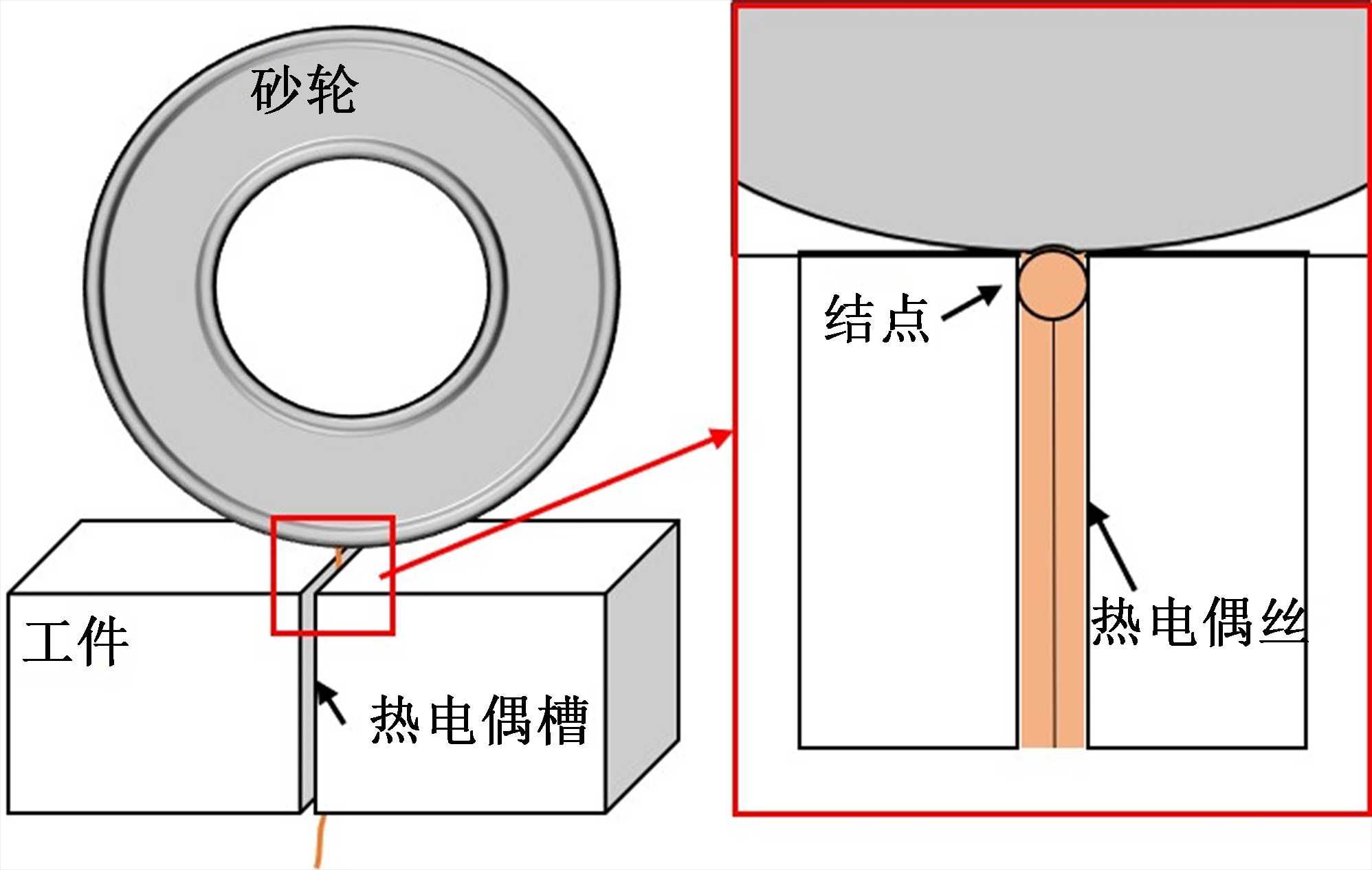 砂轮

工件

热电偶槽

结点

热电偶丝