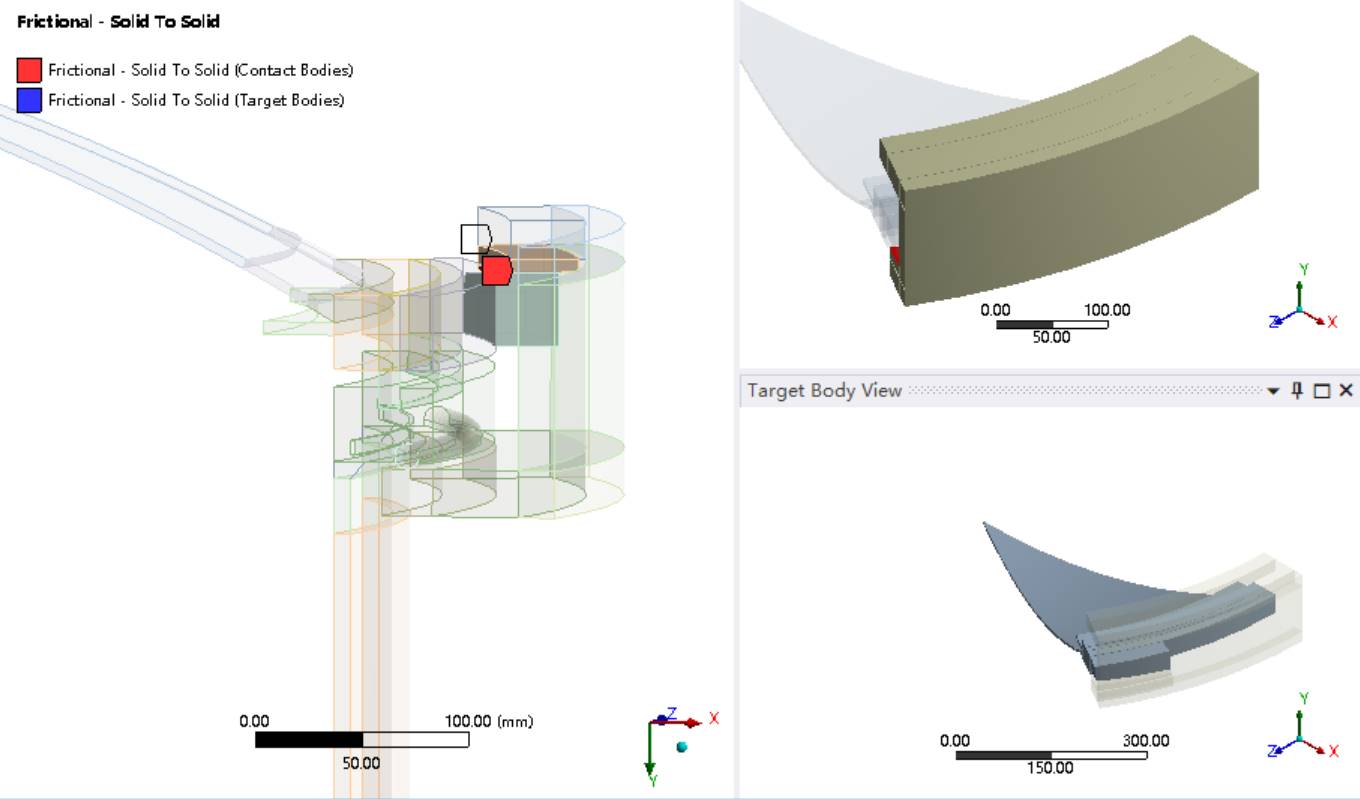 Frictional - Solid To Solid

Frictional - Solid To Solid (Contact Bodies)
Frictional - Solid To Solid (Target Bodies)

0.00
100.00 (mm)
50.00

Z
X
Y

0.00
100.00
50.00

Y
Z
X

Target Body View

0.00
300.00
150.00

Y
Z
X