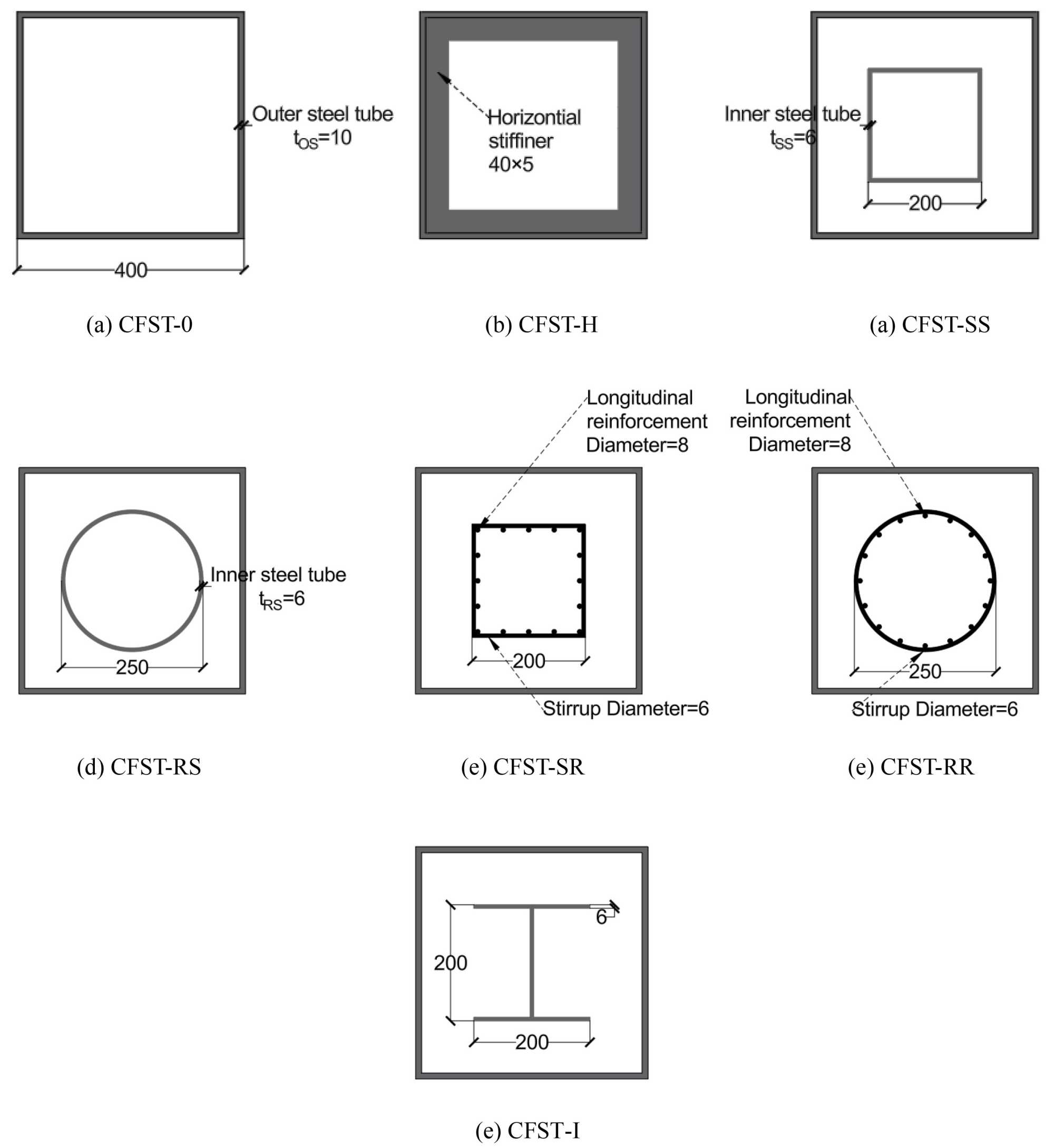 Outer steel tube
$t_{OS}$=10

400

(a) CFST-0

Horizontial
stiffiner
40×5

(b) CFST-H

Inner steel tube
$t_{SS}$=6

200

(a) CFST-SS

Inner steel tube
$t_{RS}$=6

250

(d) CFST-RS

Longitudinal
reinforcement
Diameter=8

200

Stirrup Diameter=6

(e) CFST-SR

Longitudinal
reinforcement
Diameter=8

250

Stirrup Diameter=6

(e) CFST-RR

6

200

200

(e) CFST-I