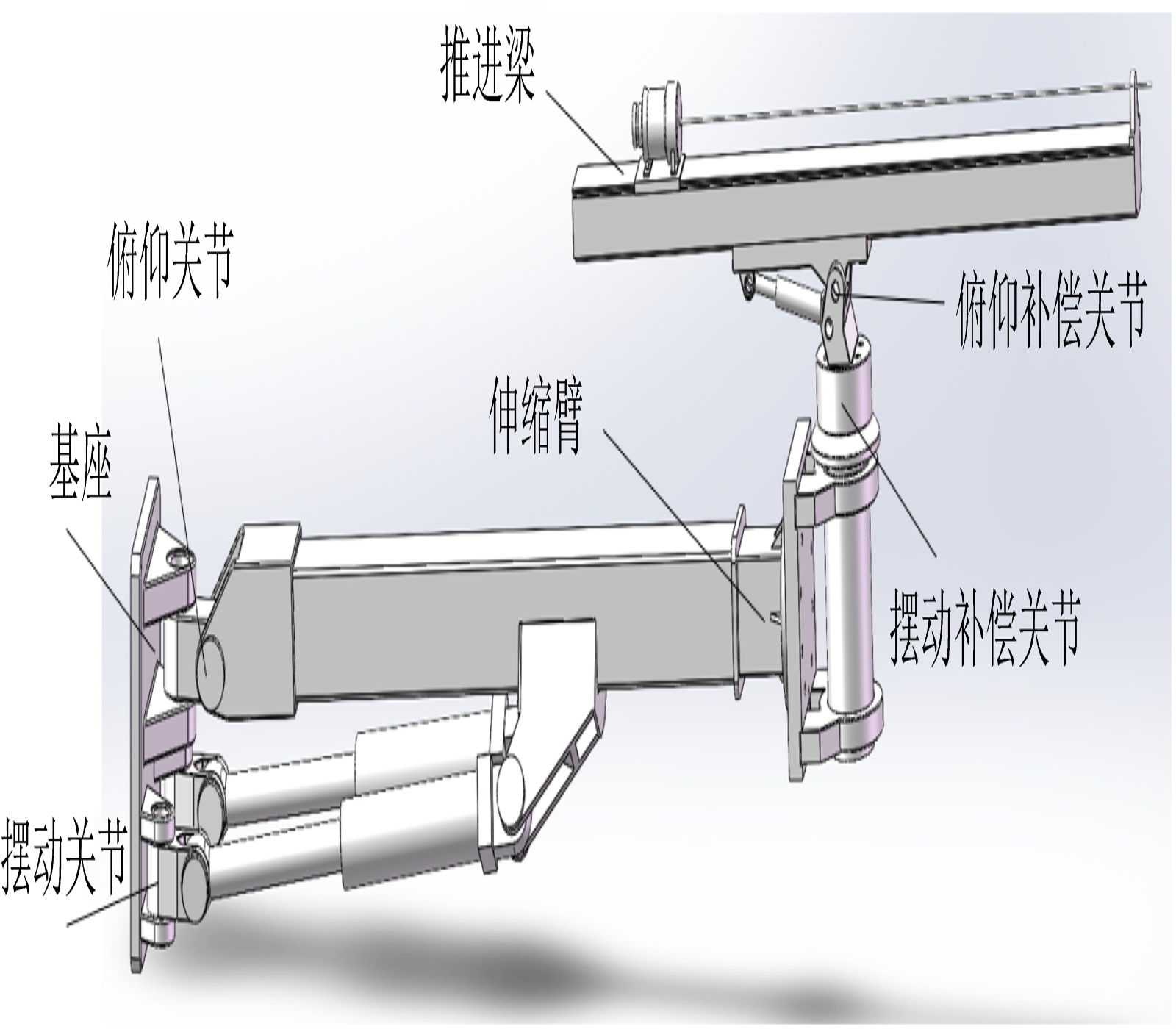 推进梁

俯仰关节

俯仰补偿关节

伸缩臂

基座

摆动补偿关节

摆动关节