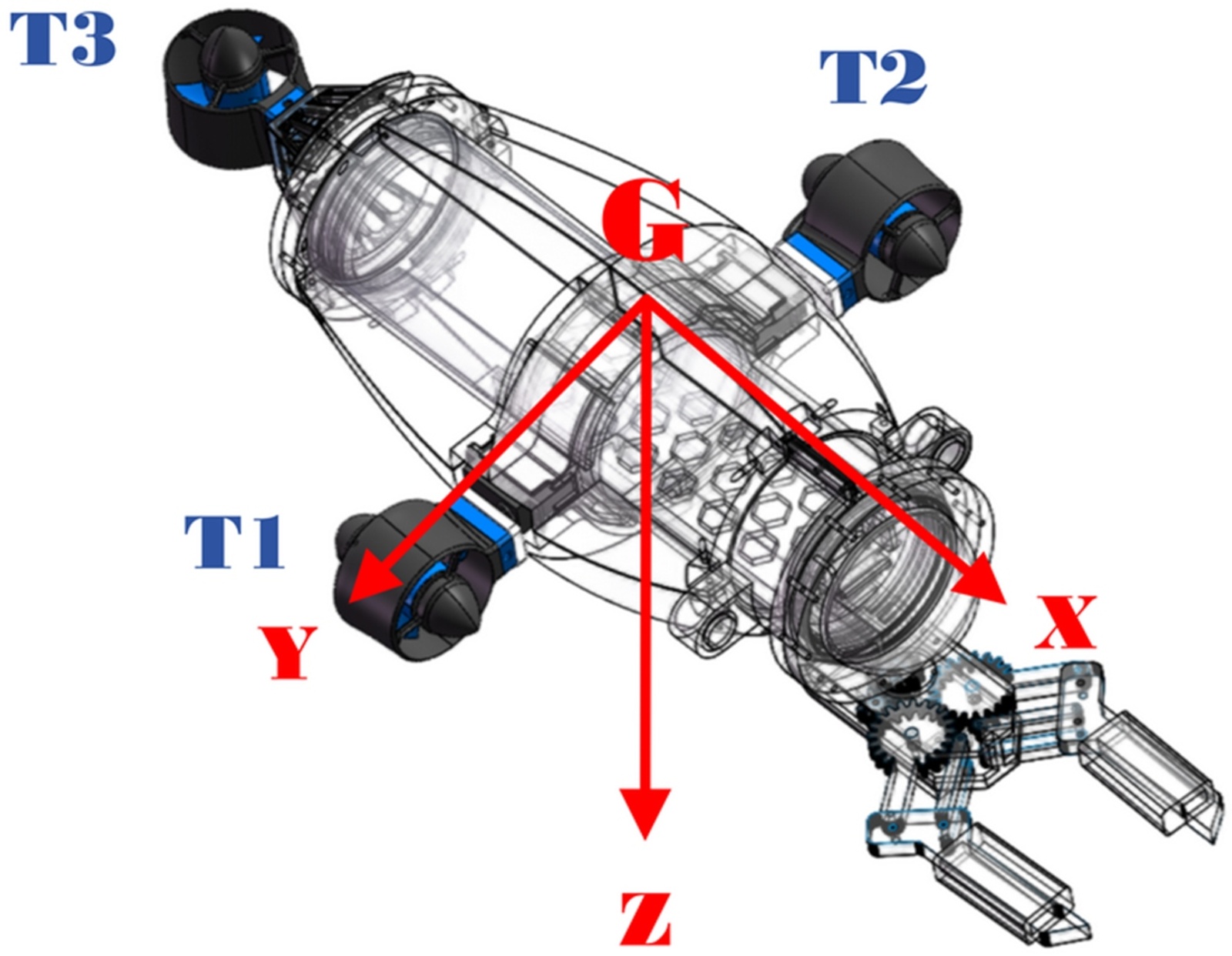 T3
T2
G
T1
Y
X
Z