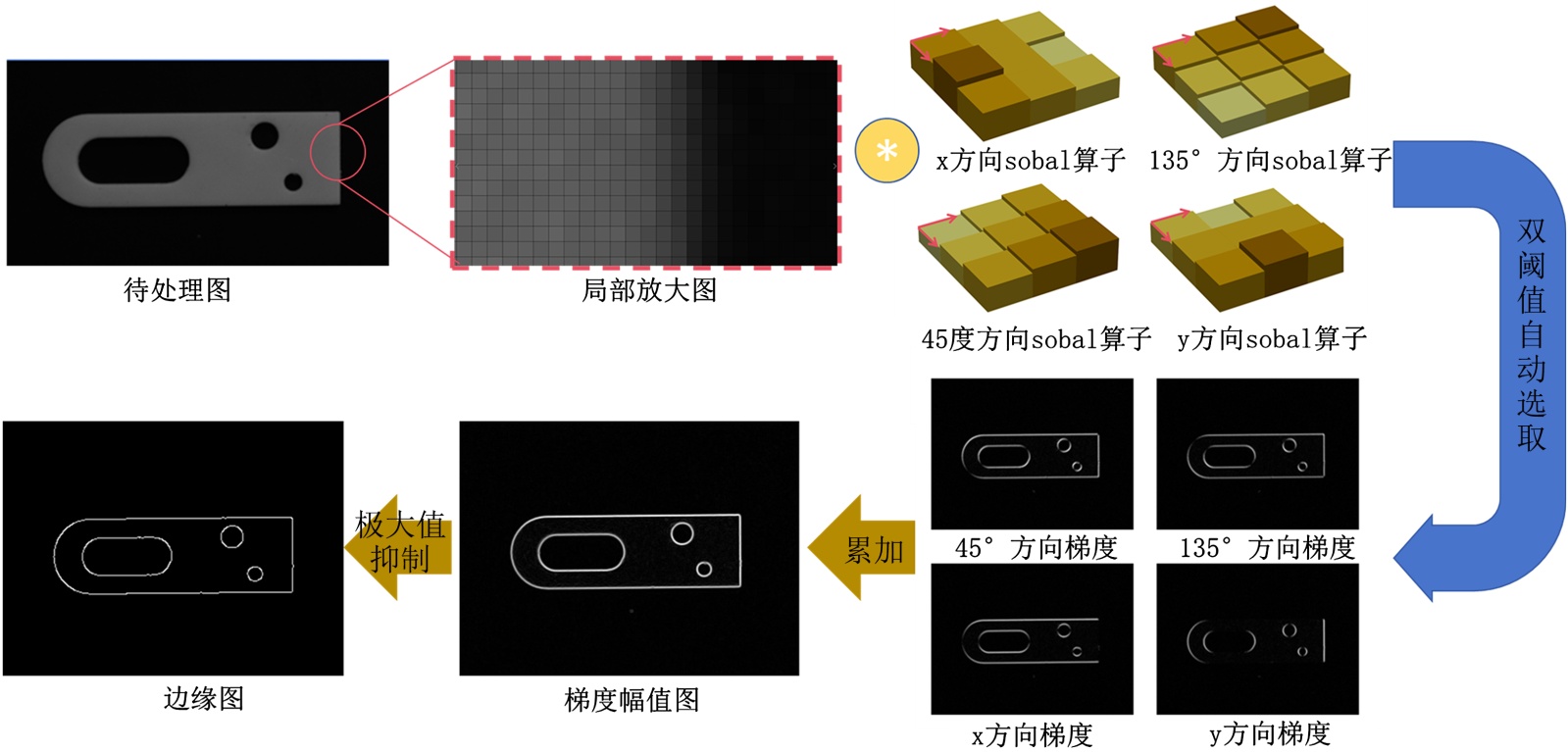 待处理图

局部放大图

*

x方向sobal算子

135° 方向sobal算子

45度方向sobal算子

y方向sobal算子

双阈值自动选取

45° 方向梯度

135° 方向梯度

x方向梯度

y方向梯度

累加

梯度幅值图

极大值抑制

边缘图