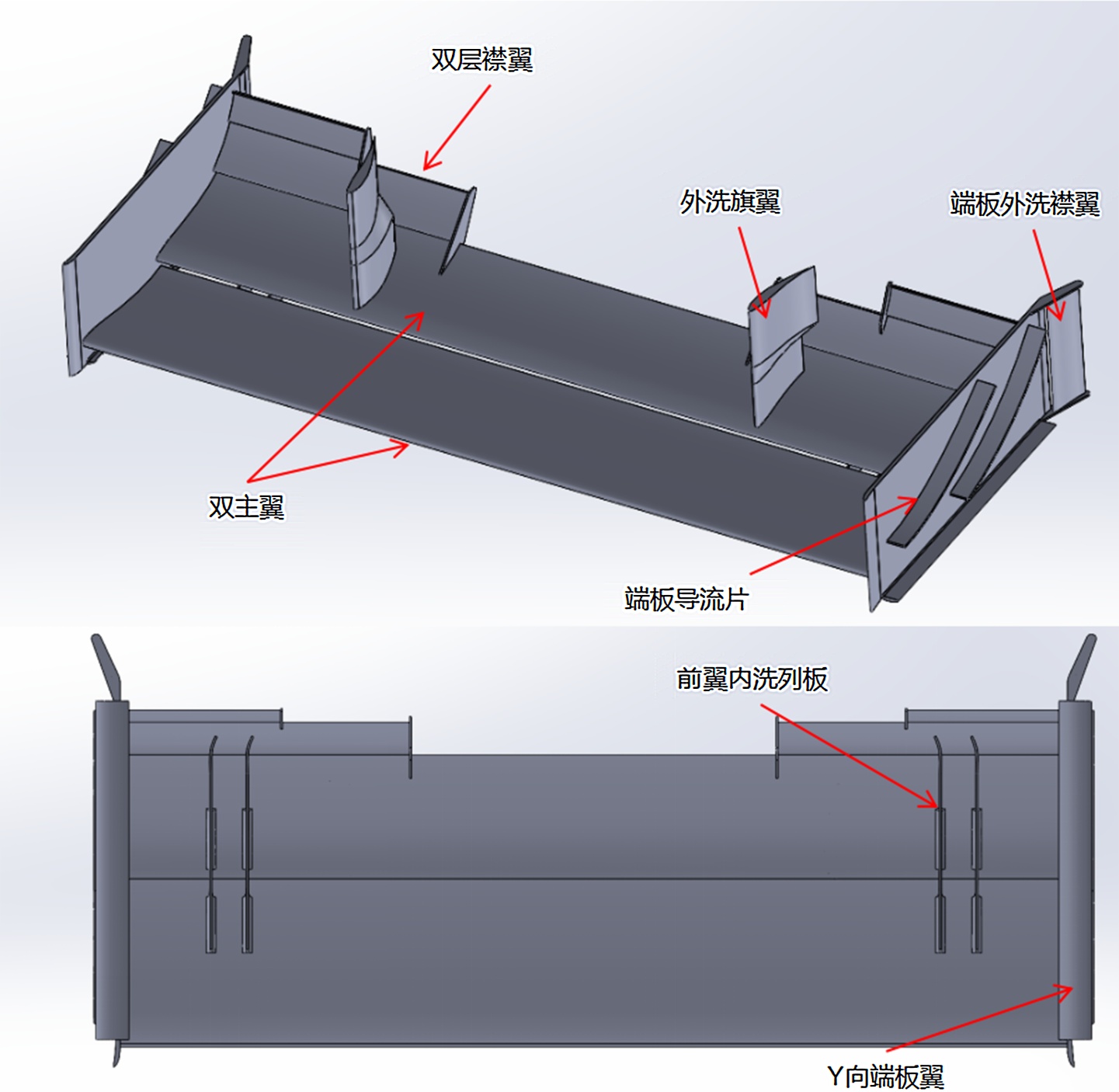 双层襟翼

外洗旗翼

端板外洗襟翼

双主翼

端板导流片

前翼内洗列板

Y向端板翼