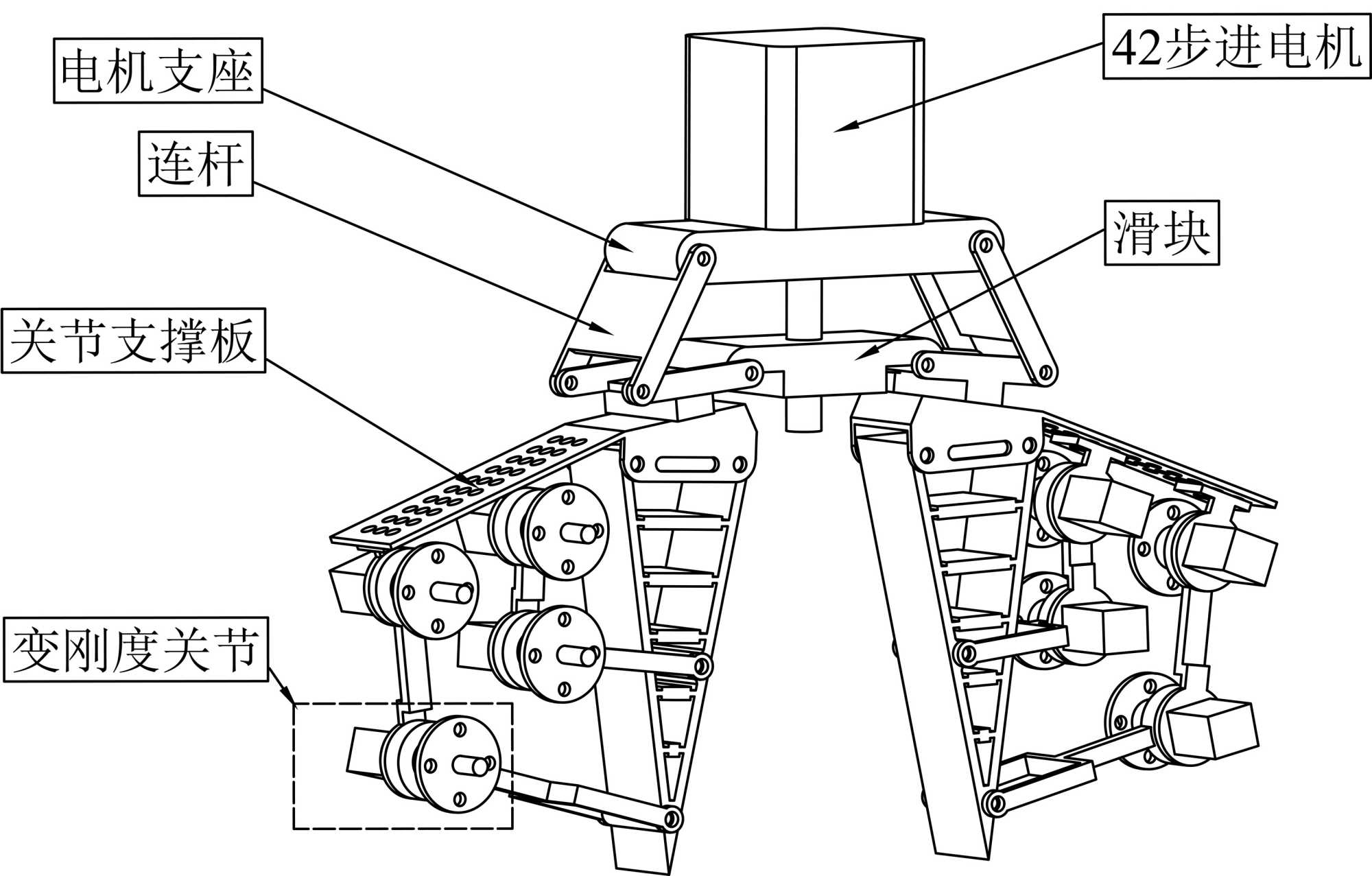 电机支座
42步进电机
连杆
滑块
关节支撑板
变刚度关节