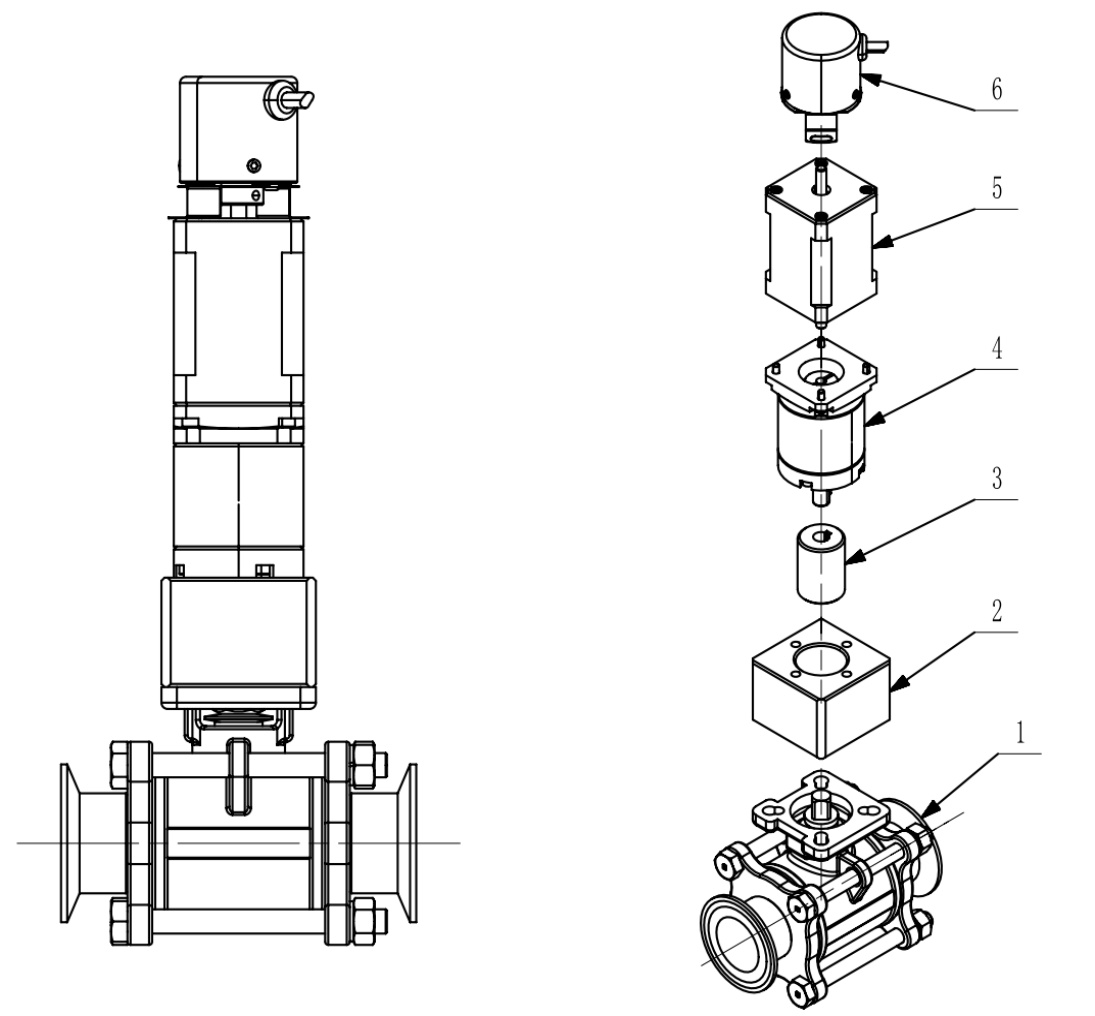 6
5
4
3
2
1