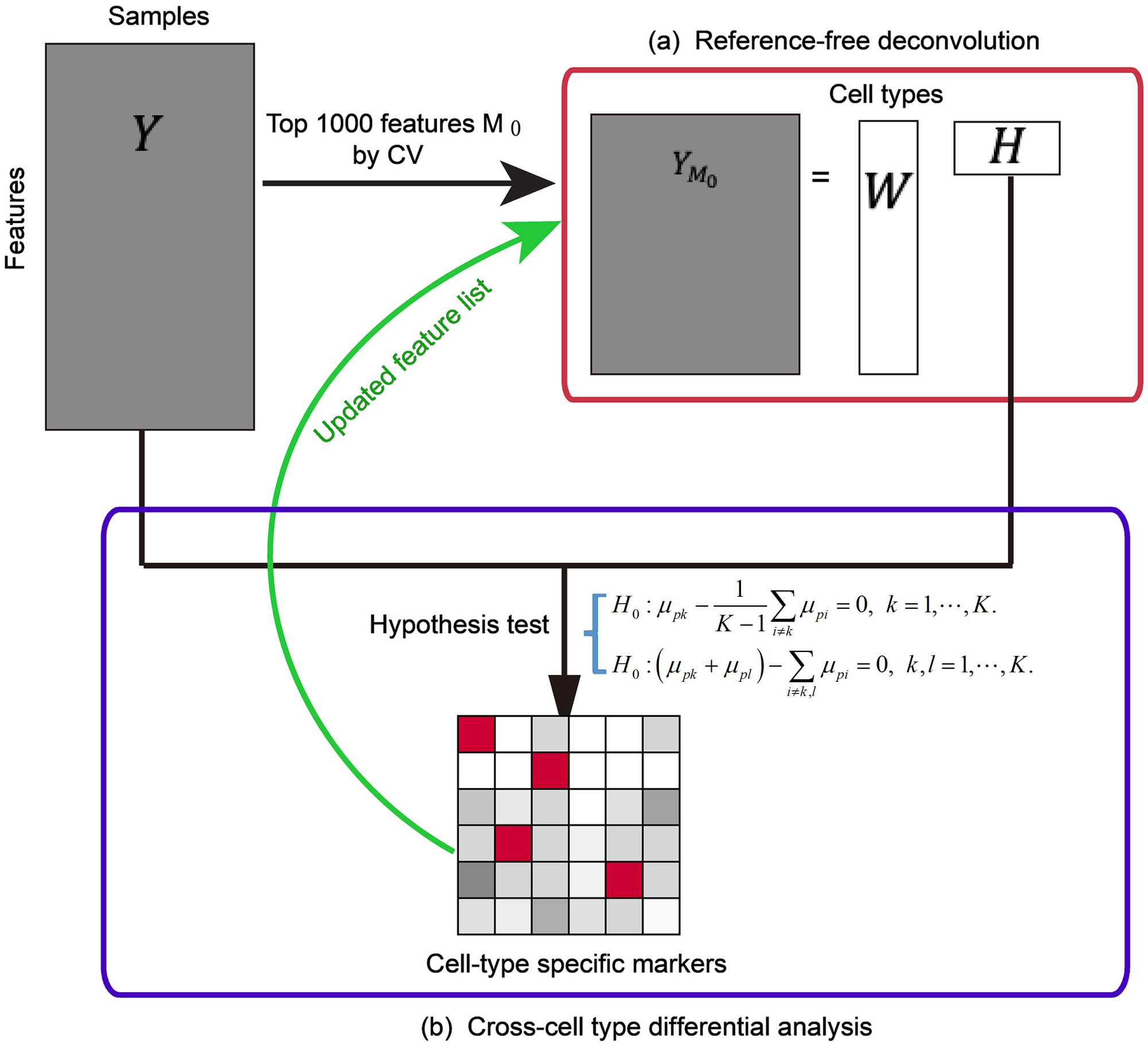 Samples

Features

$Y$

Top 1000 features M $_0$ by CV

(a) Reference-free deconvolution

Cell types

$Y_{M_0}$ = $W$ $H$

Updated feature list

Hypothesis test

$H_0 : \mu_{pk} - \frac{1}{K-1}\sum_{i \neq k} \mu_{pi} = 0,\ k = 1, \cdots, K.$

$H_0 : (\mu_{pk} + \mu_{pl}) - \sum_{i \neq k,l} \mu_{pi} = 0,\ k, l = 1, \cdots, K.$

Cell-type specific markers

(b) Cross-cell type differential analysis