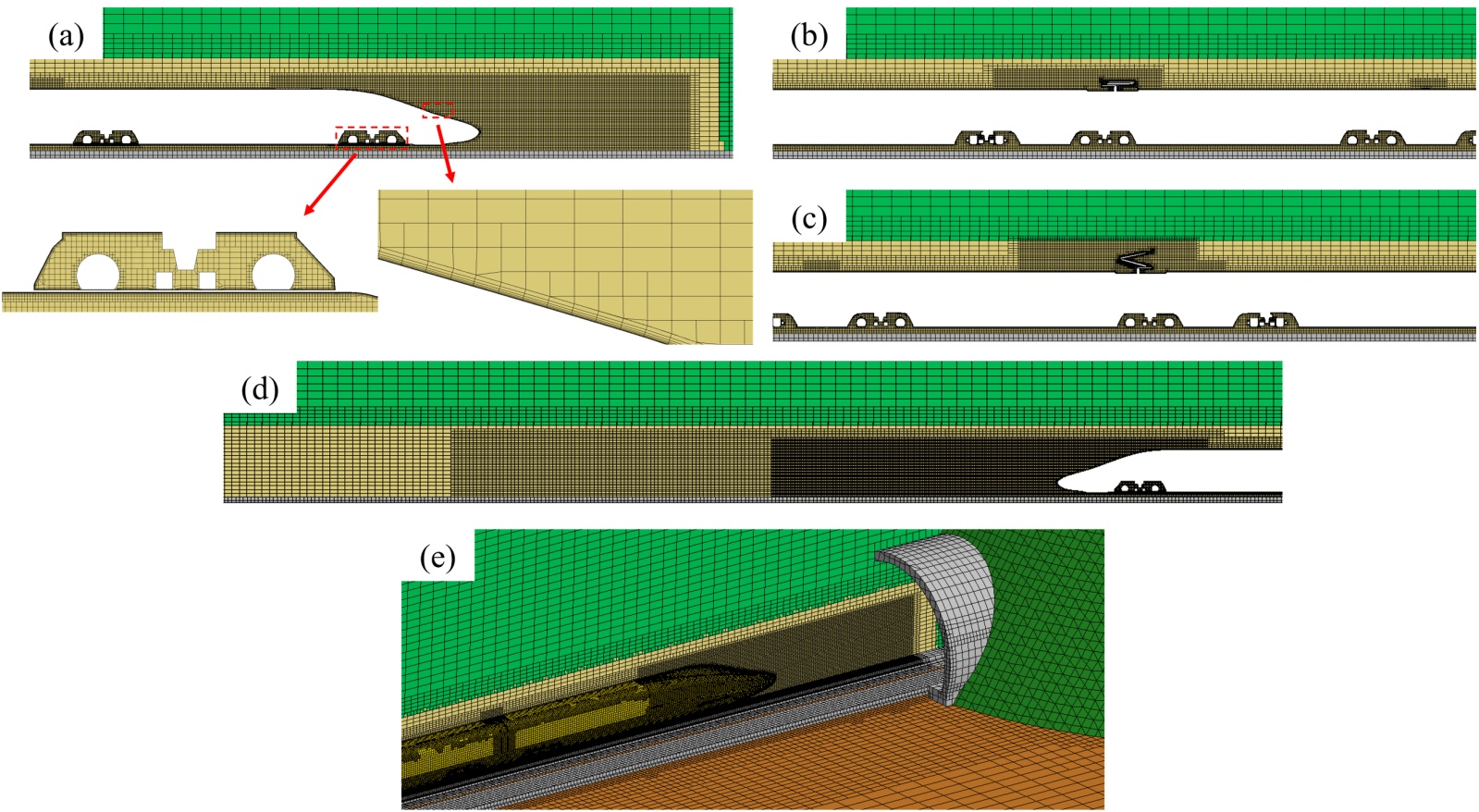 (a)

(b)

(c)

(d)

(e)