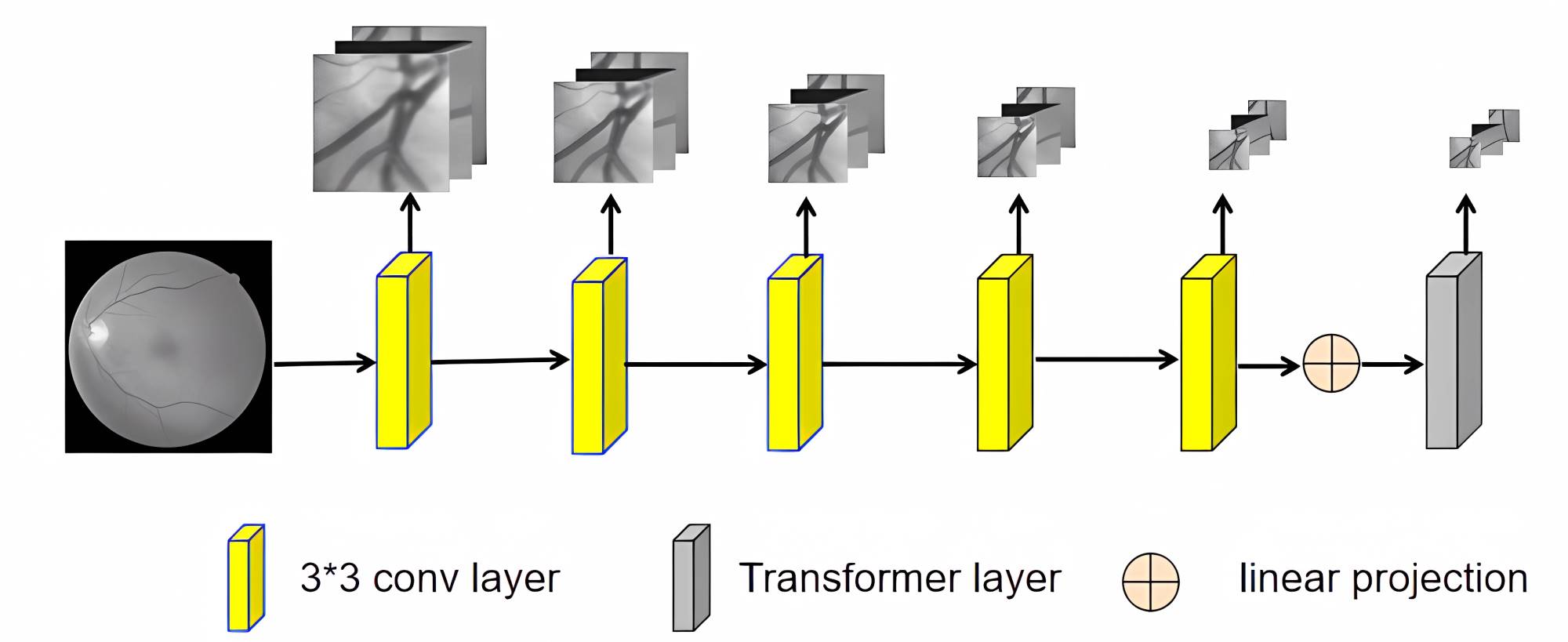 3*3 conv layer
Transformer layer
linear projection