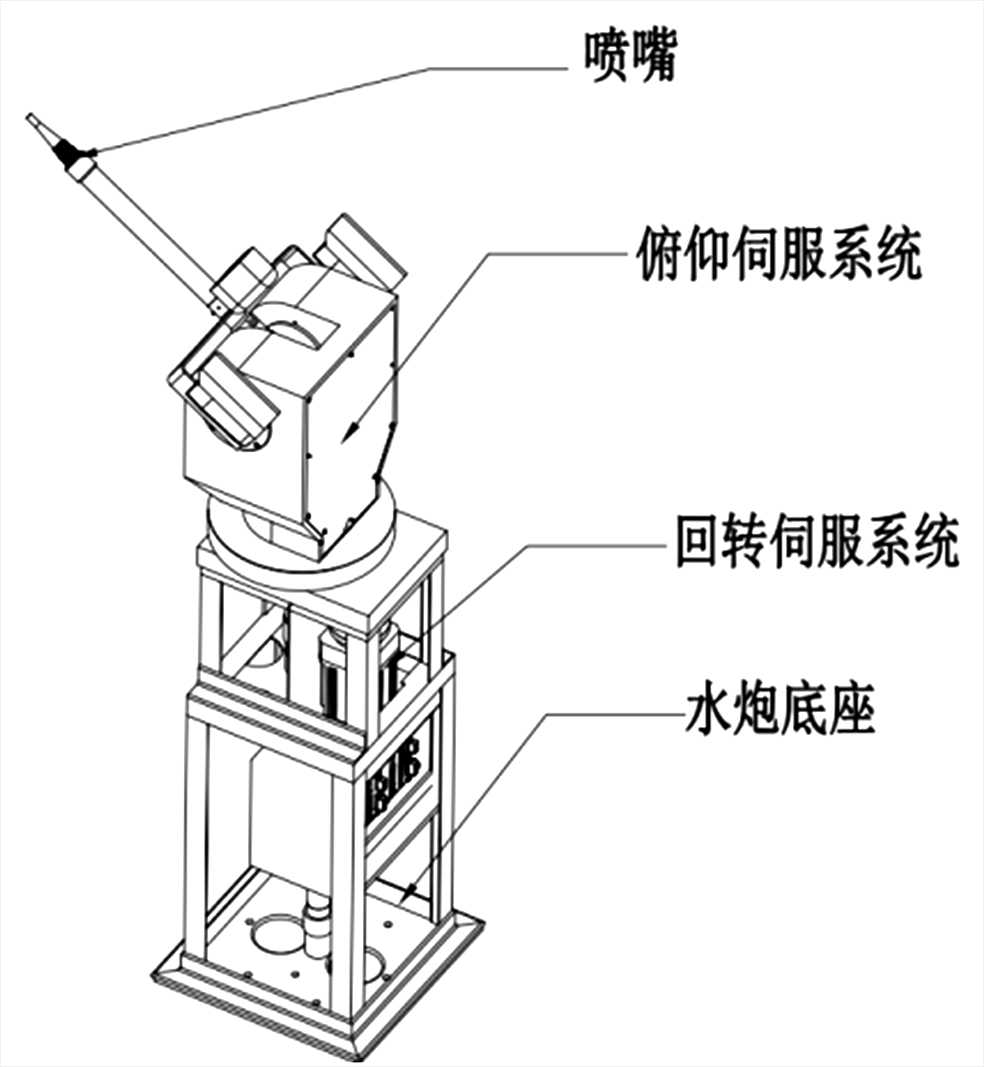 喷嘴

俯仰伺服系统

回转伺服系统

水炮底座