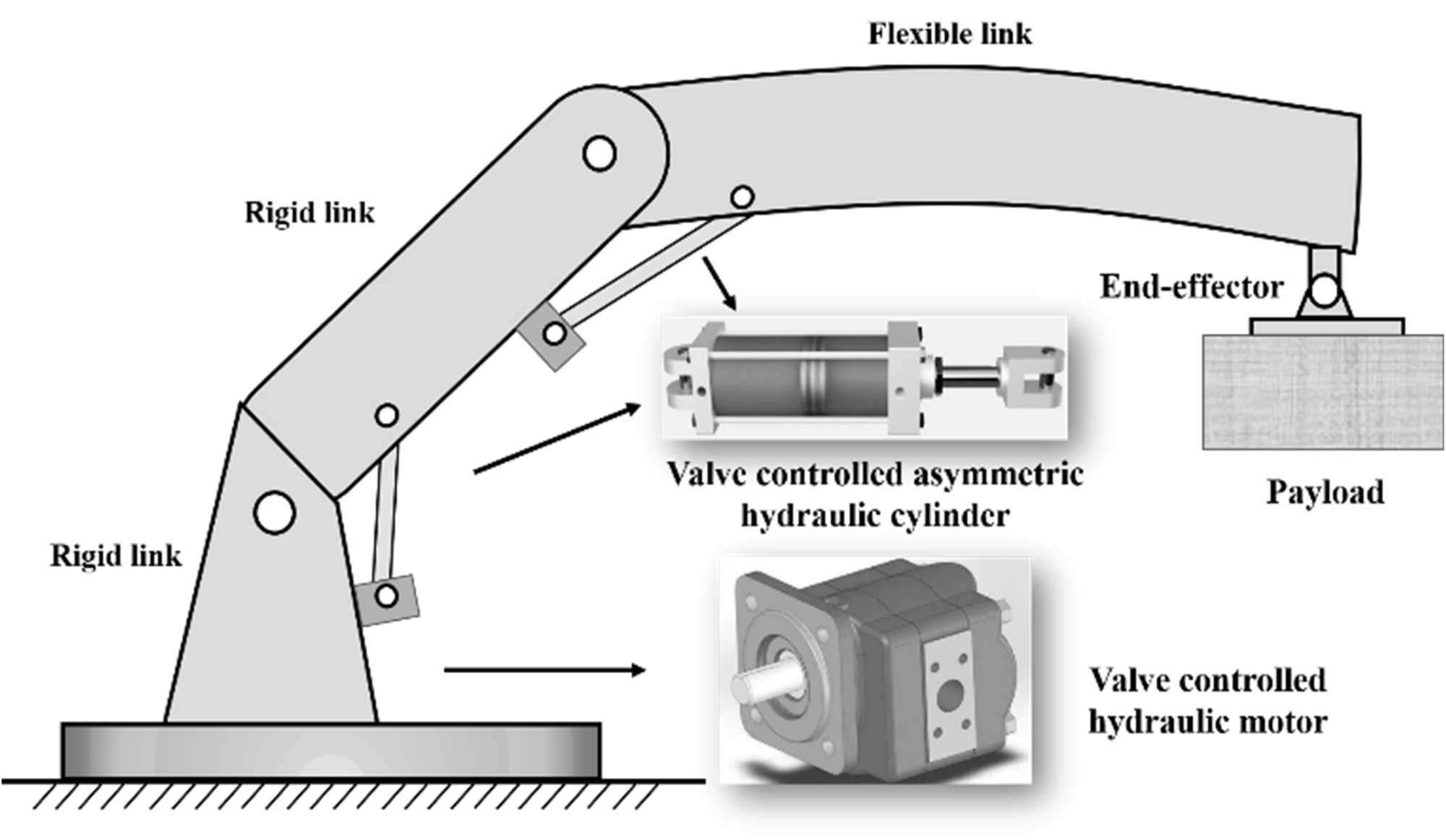 Flexible link

Rigid link

End-effector

Valve controlled asymmetric hydraulic cylinder

Payload

Rigid link

Valve controlled hydraulic motor