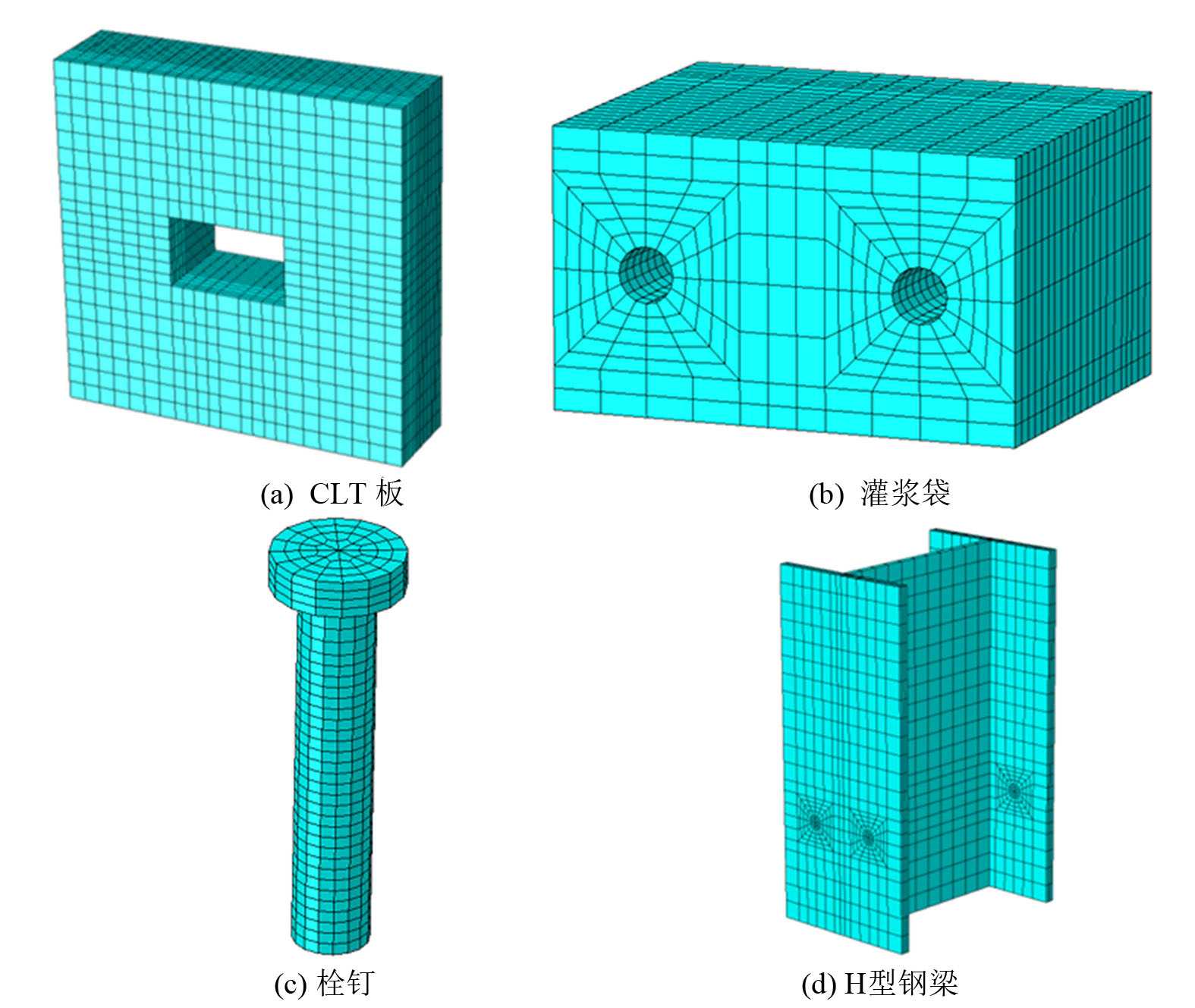 (a) CLT 板

(b) 灌浆袋

(c) 栓钉

(d) H型钢梁