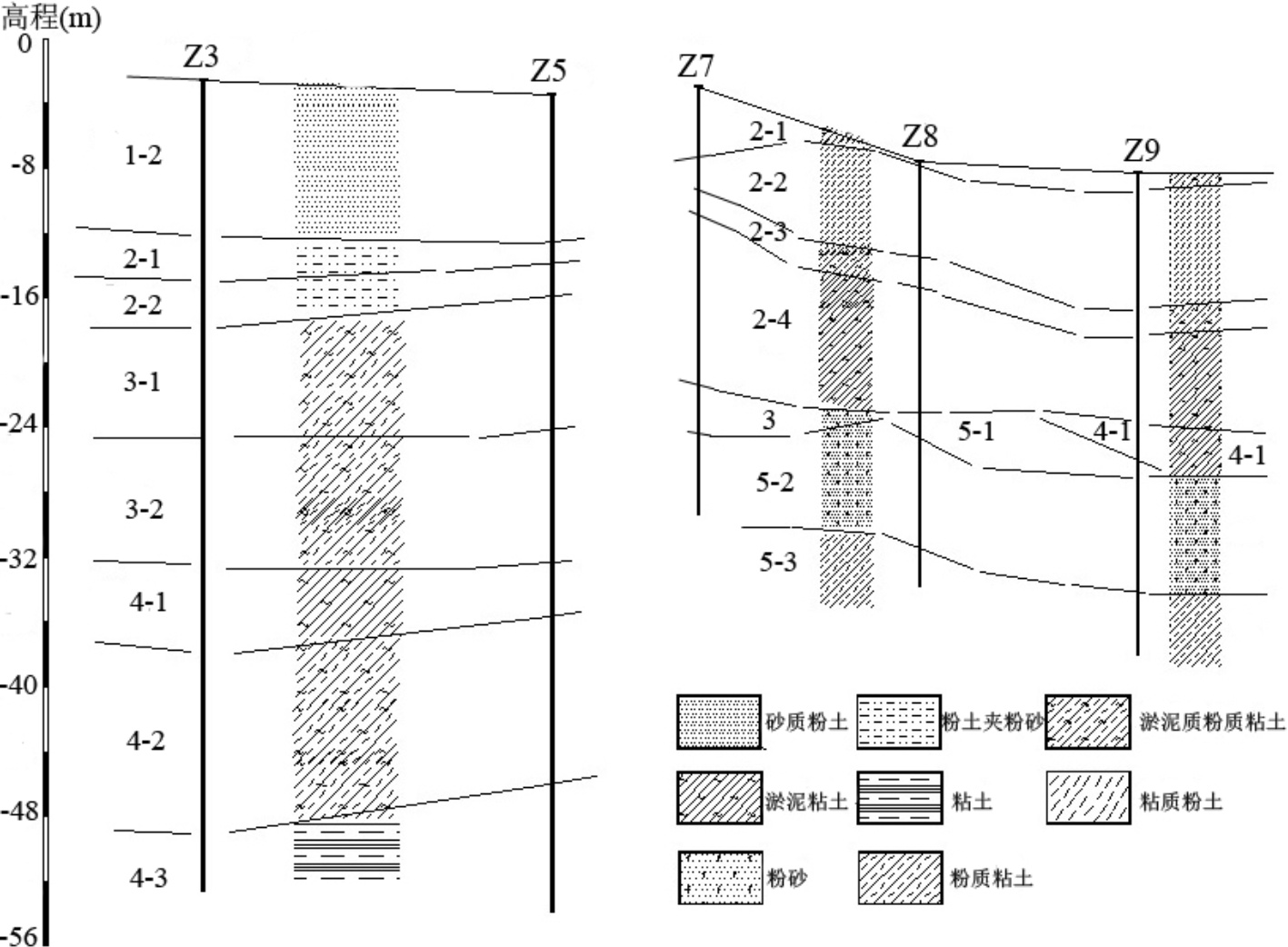 高程(m)
0
-8
-16
-24
-32
-40
-48
-56

Z3
Z5
1-2
2-1
2-2
3-1
3-2
4-1
4-2
4-3

Z7
Z8
Z9
2-1
2-2
2-3
2-4
3
5-1
4-1
4-1
5-2
5-3

砂质粉土
粉土夹粉砂
淤泥质粉质粘土
淤泥粘土
粘土
粘质粉土
粉砂
粉质粘土