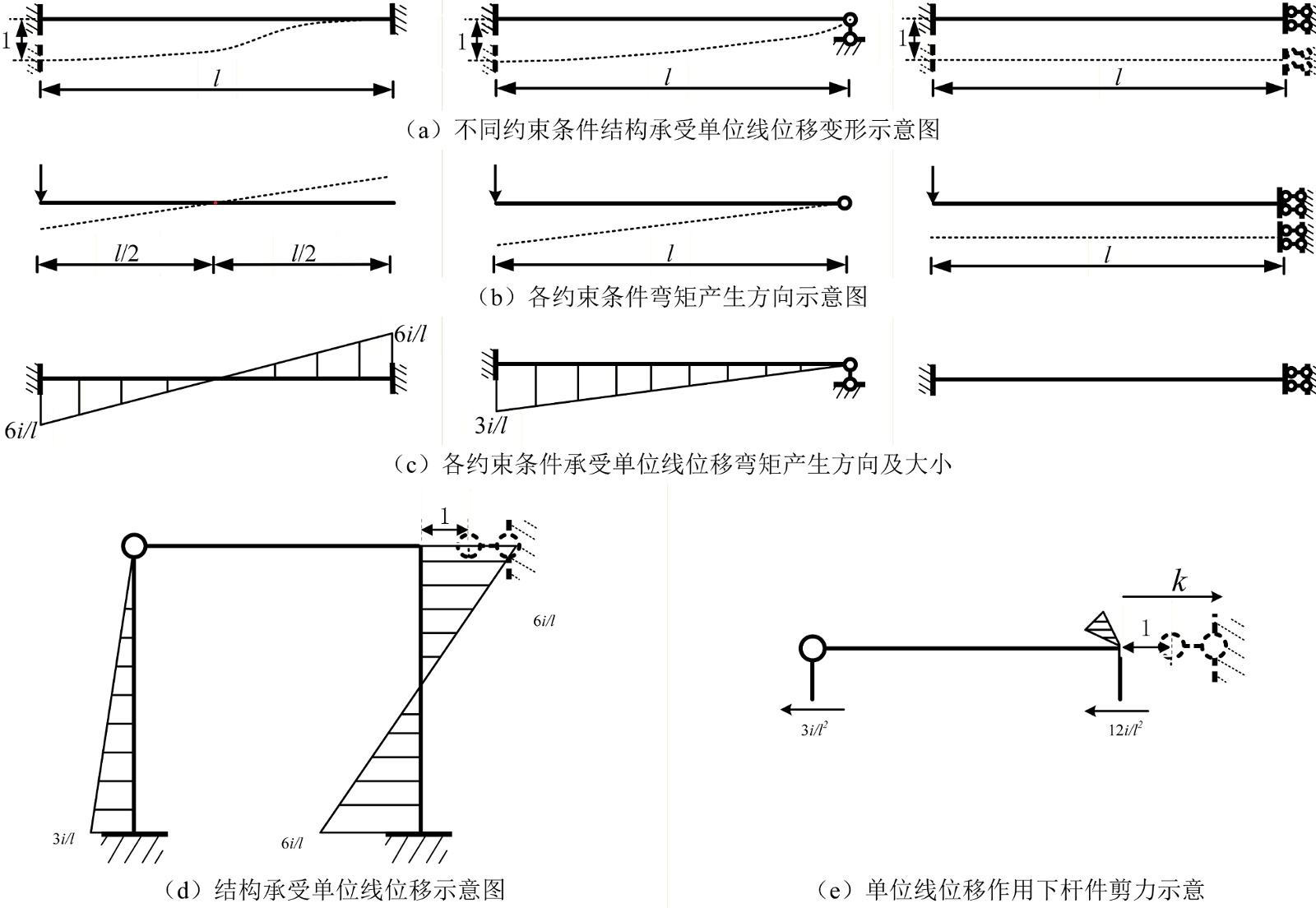 1
$l$
1
$l$
1
$l$
（a）不同约束条件结构承受单位线位移变形示意图

$l/2$
$l/2$
$l$
$l$
（b）各约束条件弯矩产生方向示意图

$6i/l$
$6i/l$
$3i/l$
（c）各约束条件承受单位线位移弯矩产生方向及大小

1
$6i/l$
$3i/l$
$6i/l$
（d）结构承受单位线位移示意图

$k$
1
$3i/l^2$
$12i/l^2$
（e）单位线位移作用下杆件剪力示意