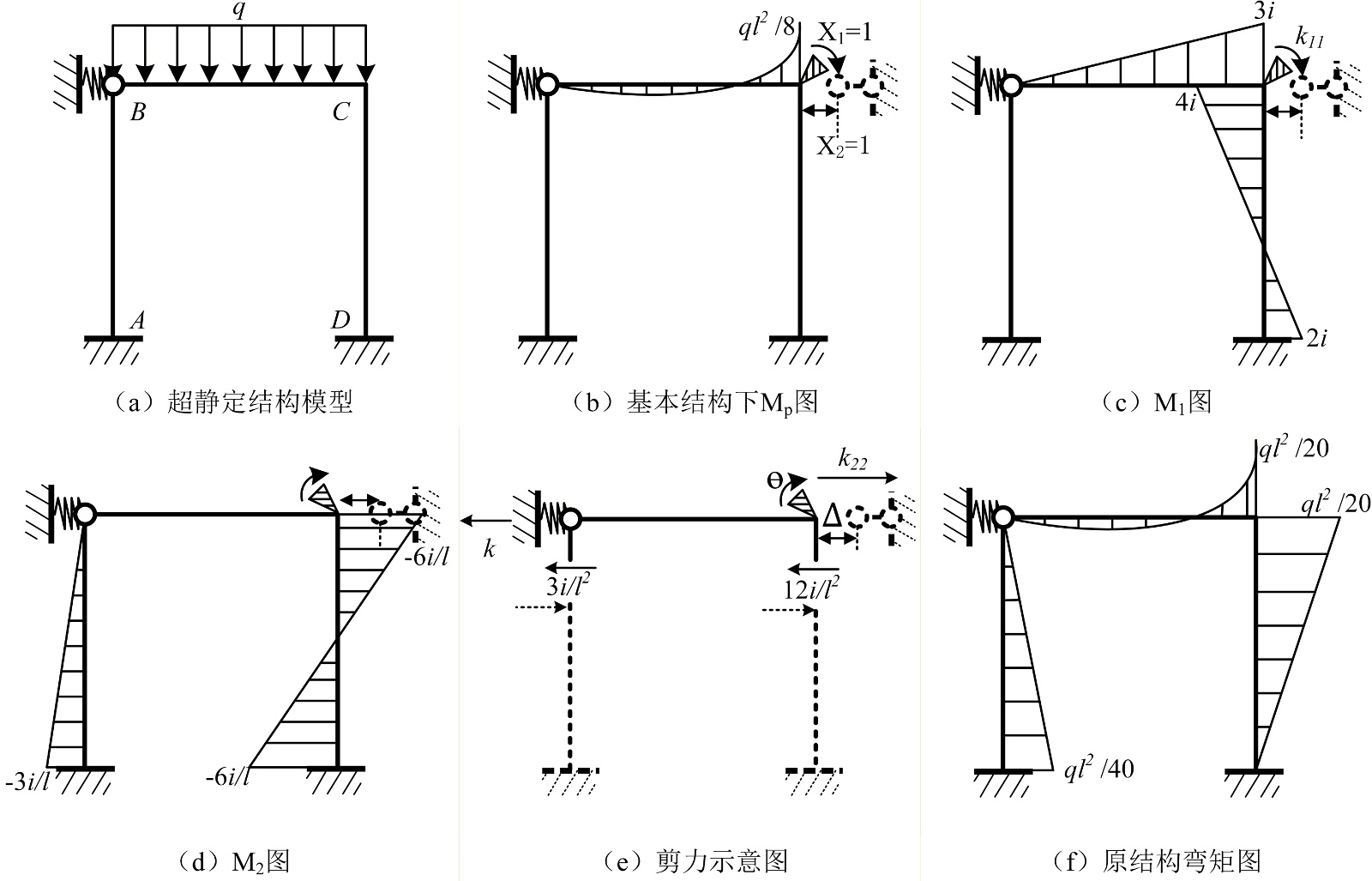 $q$

$B$ $C$

$A$ $D$

（a）超静定结构模型

$ql^2/8$ $X_1=1$

$X_2=1$

（b）基本结构下$M_p$图

$3i$ $k_{11}$

$4i$

$2i$

（c）$M_1$图

$-6i/l$

$-3i/l$ $-6i/l$

（d）$M_2$图

$\theta$ $k_{22}$

$\Delta$

$k$

$3i/l^2$ $12i/l^2$

（e）剪力示意图

$ql^2/20$

$ql^2/20$

$ql^2/40$

（f）原结构弯矩图