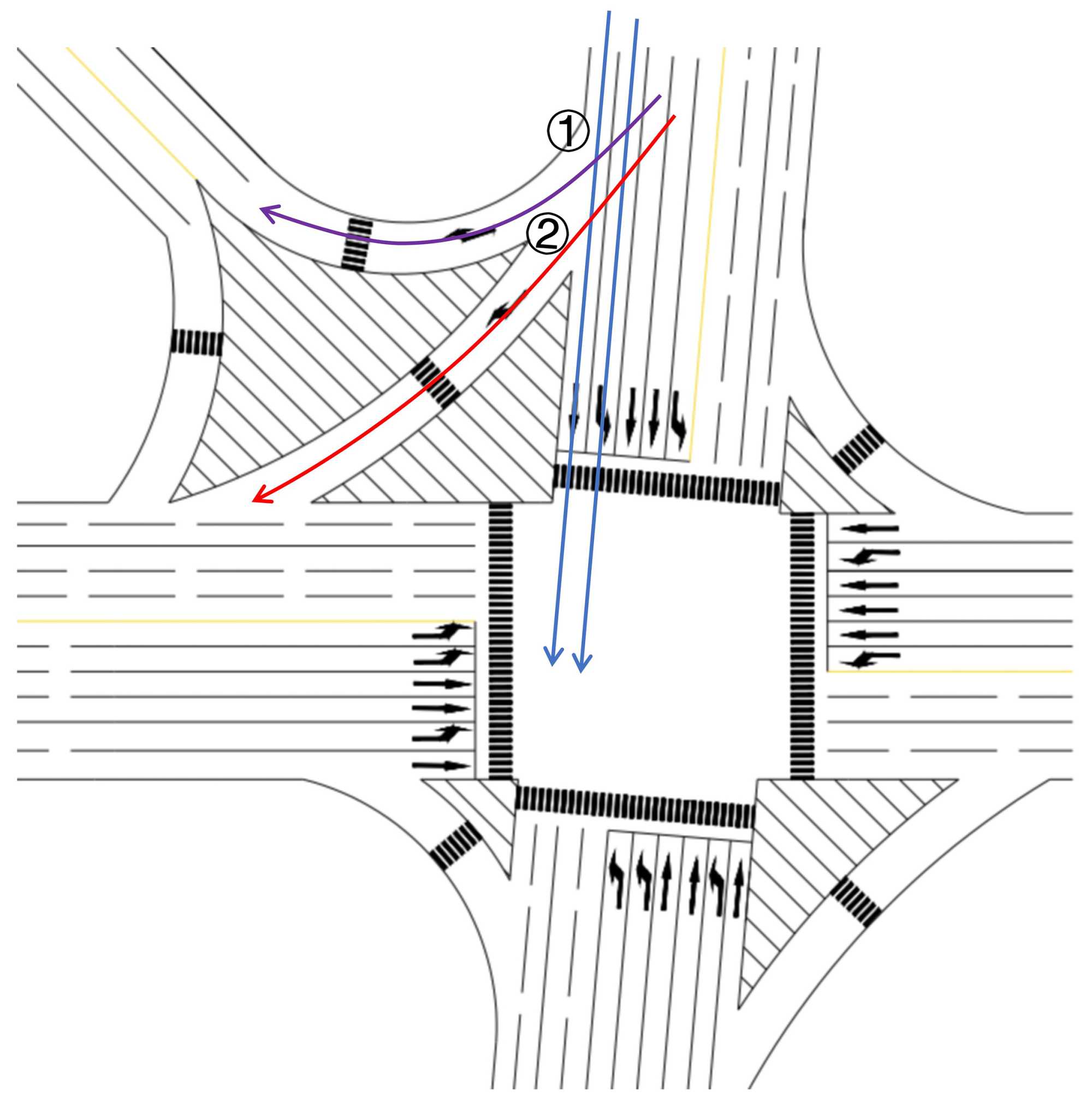 ①
②