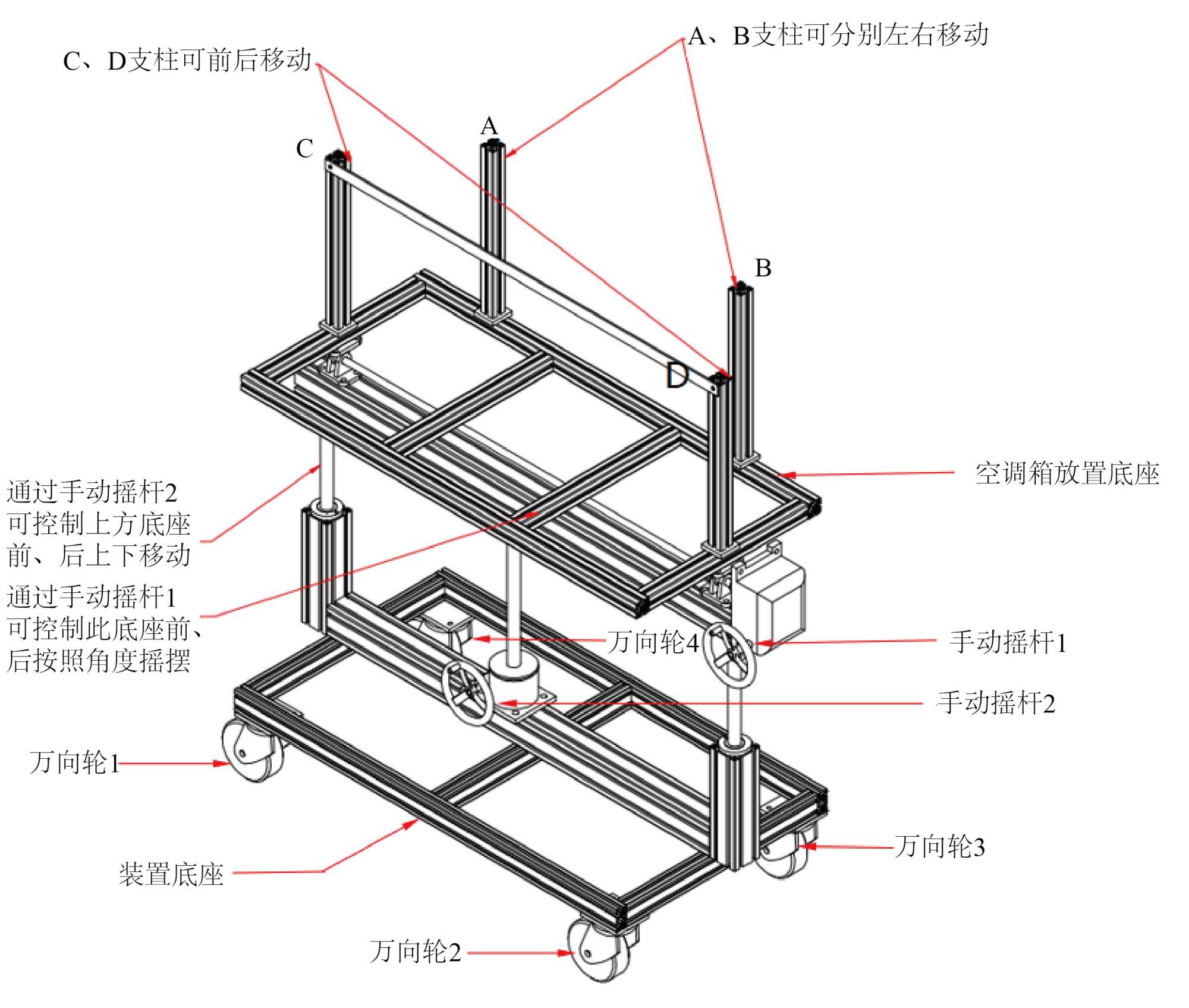 A、B支柱可分别左右移动

C、D支柱可前后移动

A

C

B

D

空调箱放置底座

通过手动摇杆2可控制上方底座前、后上下移动

通过手动摇杆1可控制此底座前、后按照角度摇摆

万向轮4

手动摇杆1

手动摇杆2

万向轮1

万向轮3

装置底座

万向轮2