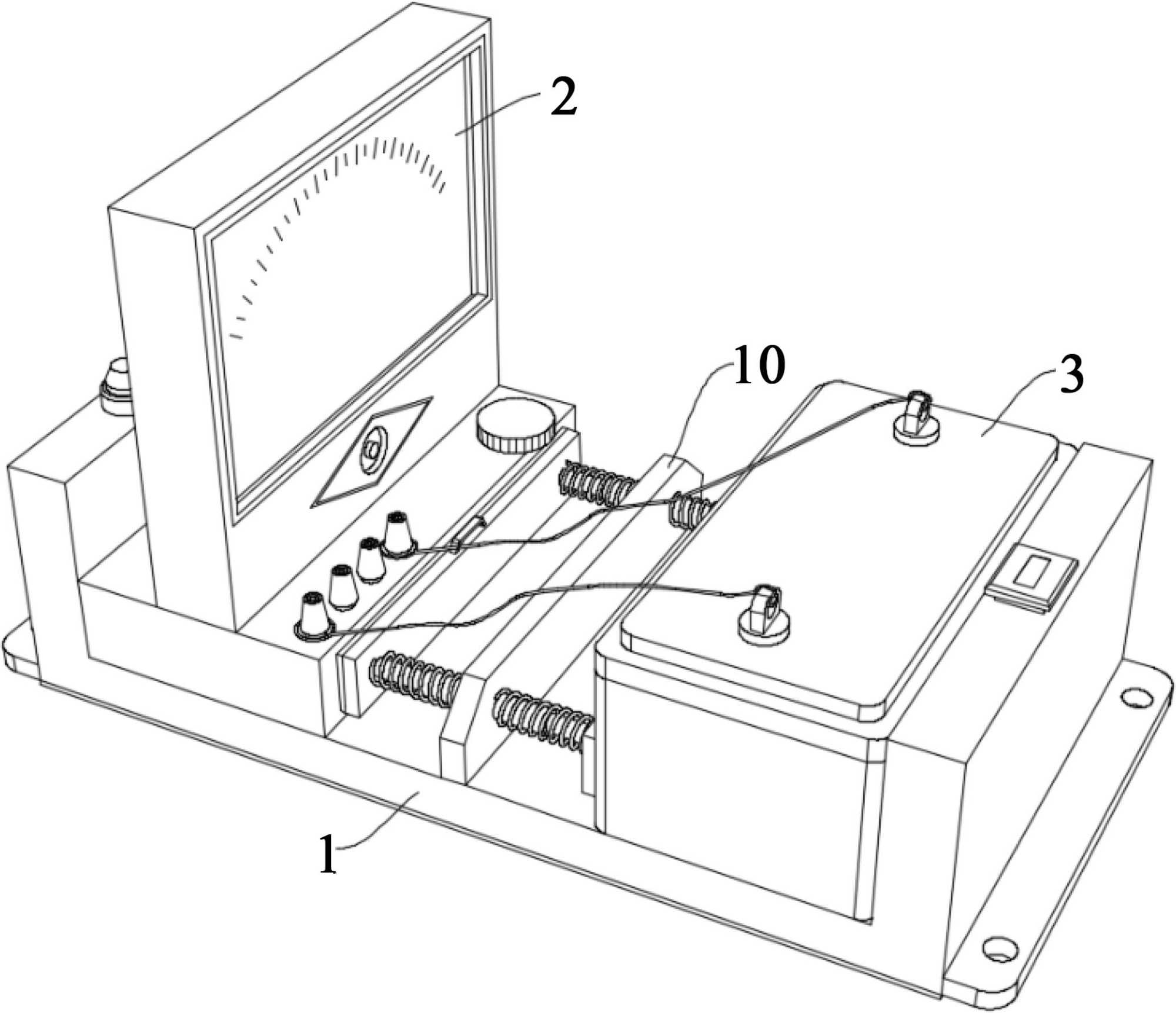 2
10
3
1