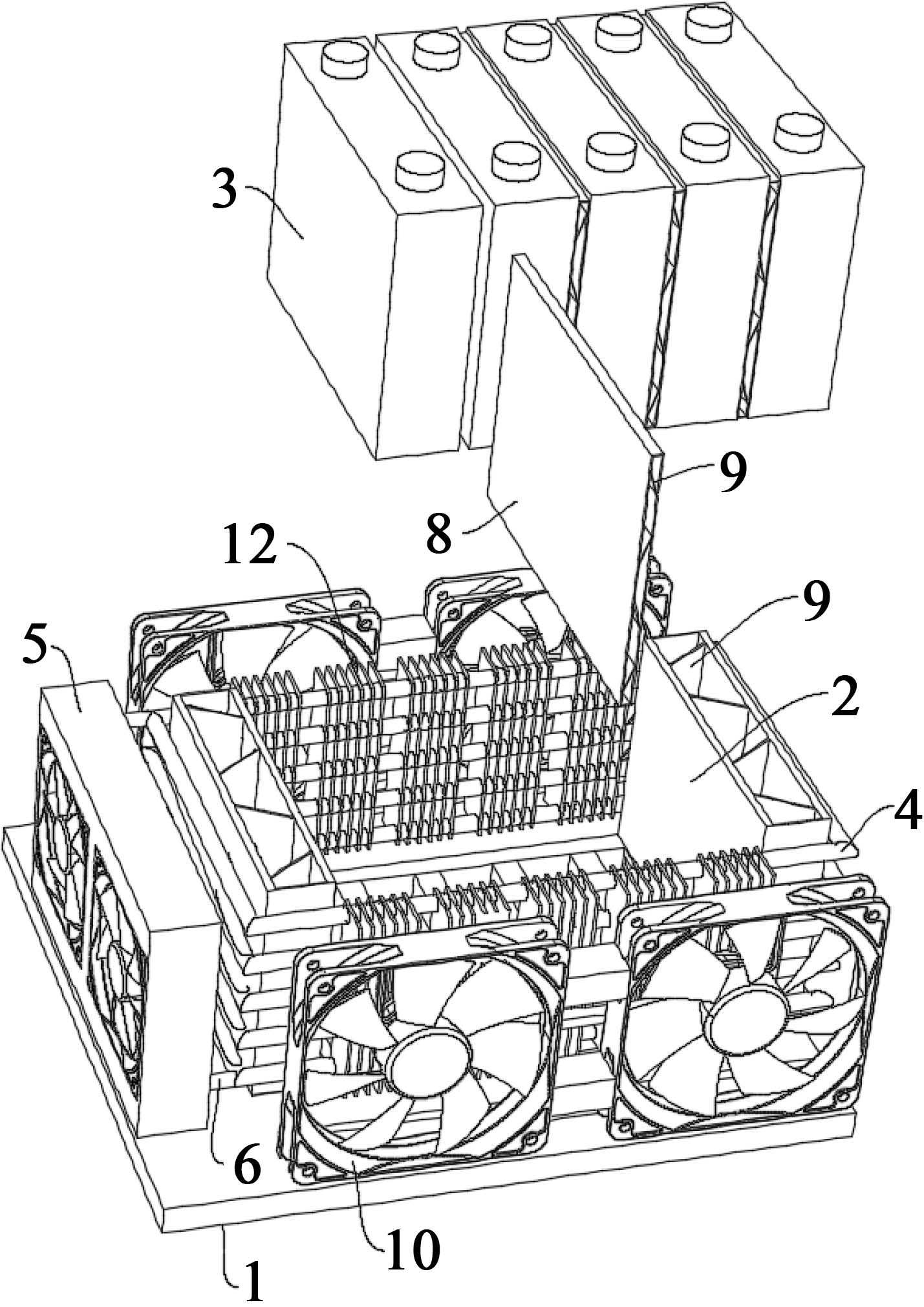 3
9
8
12
9
5
2
4
6
10
1